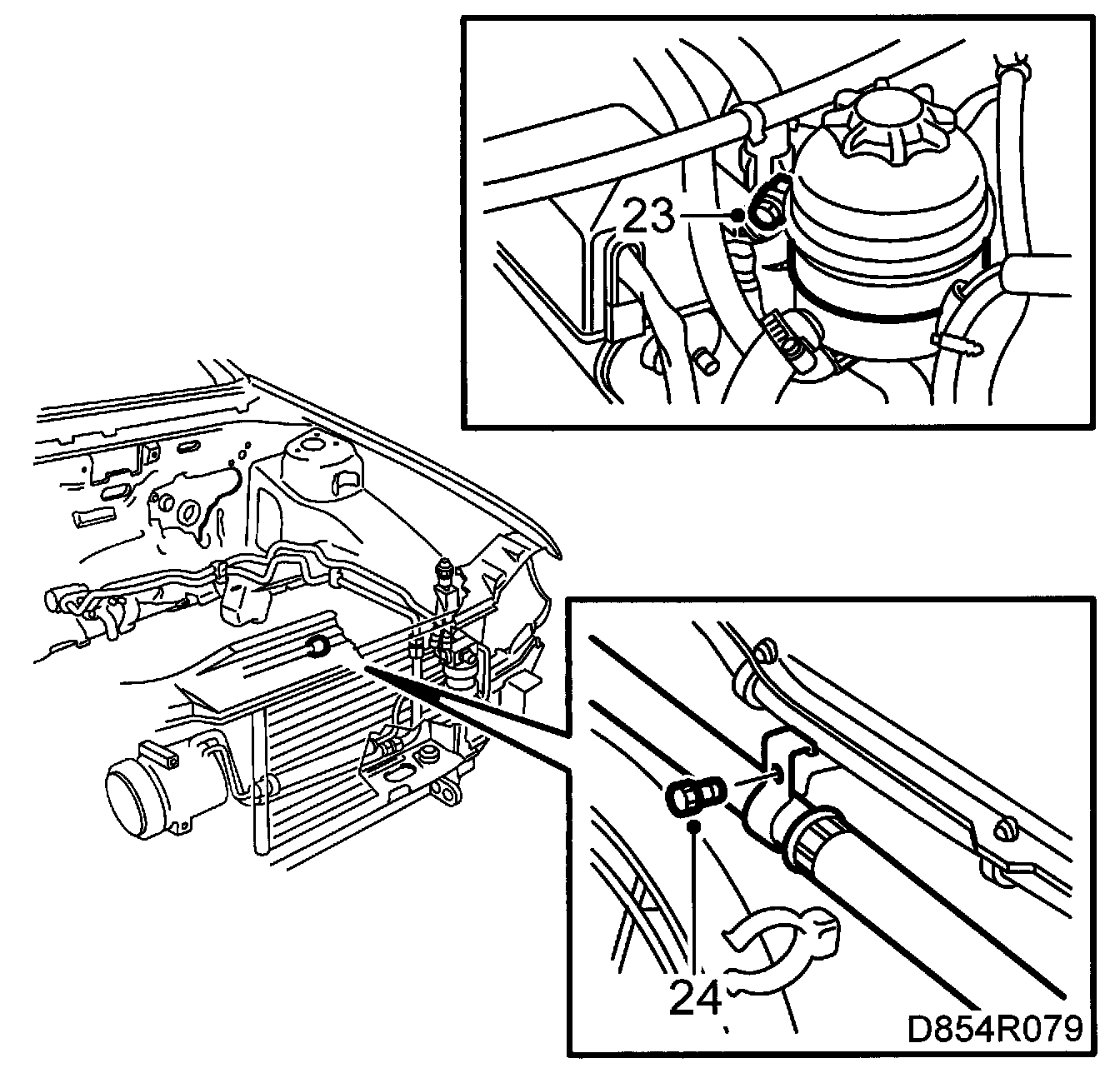 23

24

D854R079