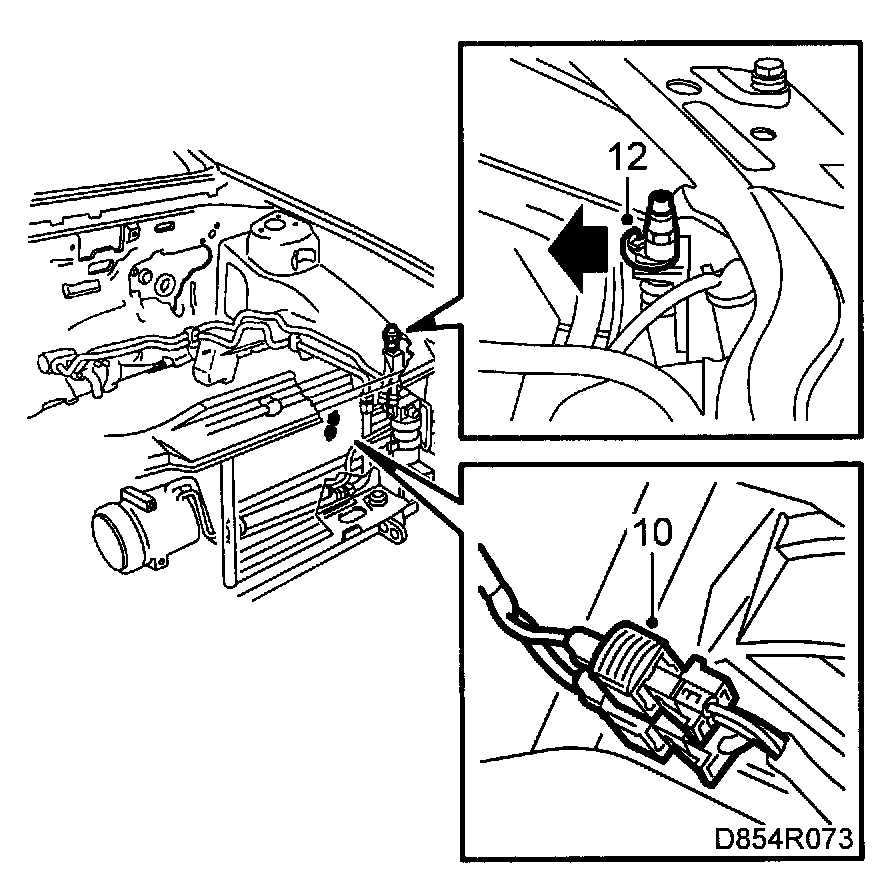 12

10

D854R073