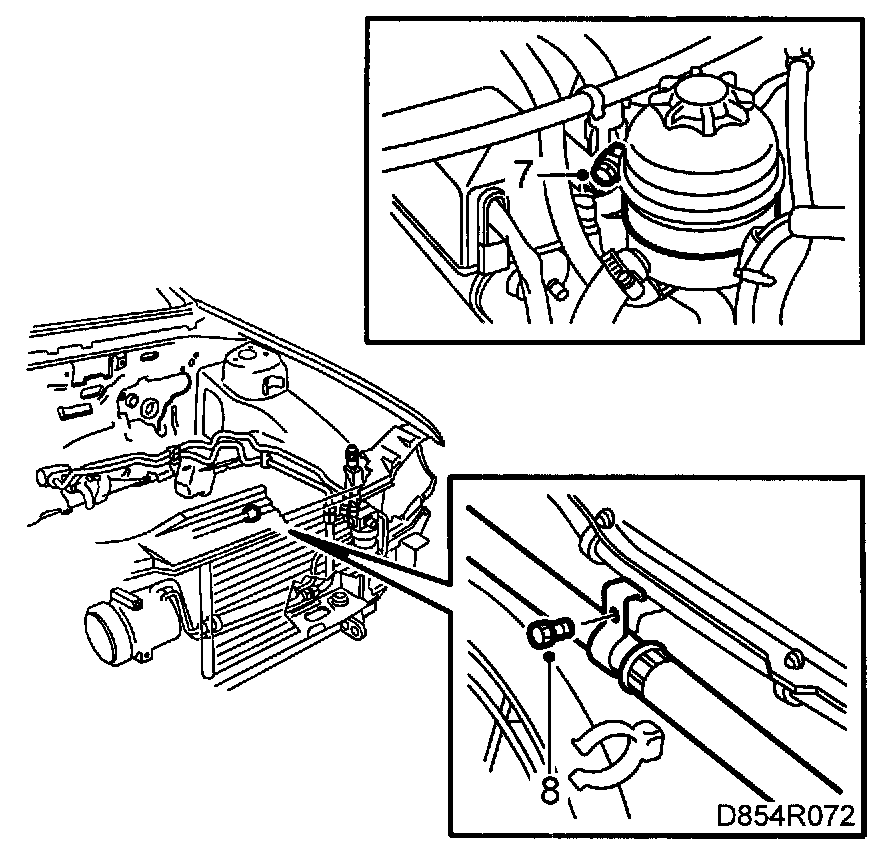 7

8

D854R072