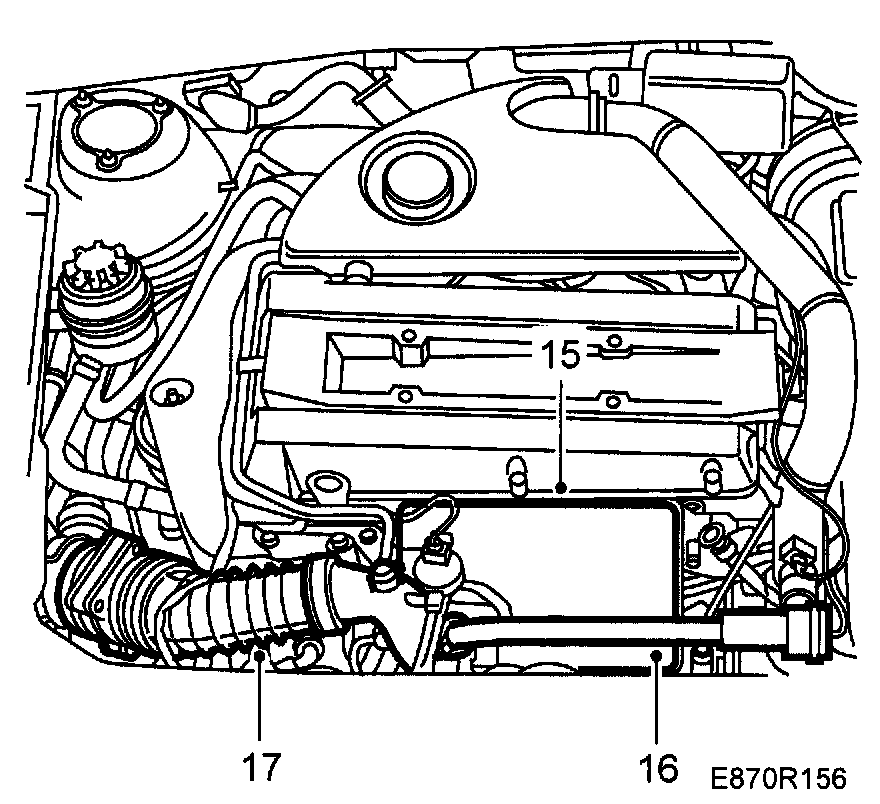 15
17
16
E870R156