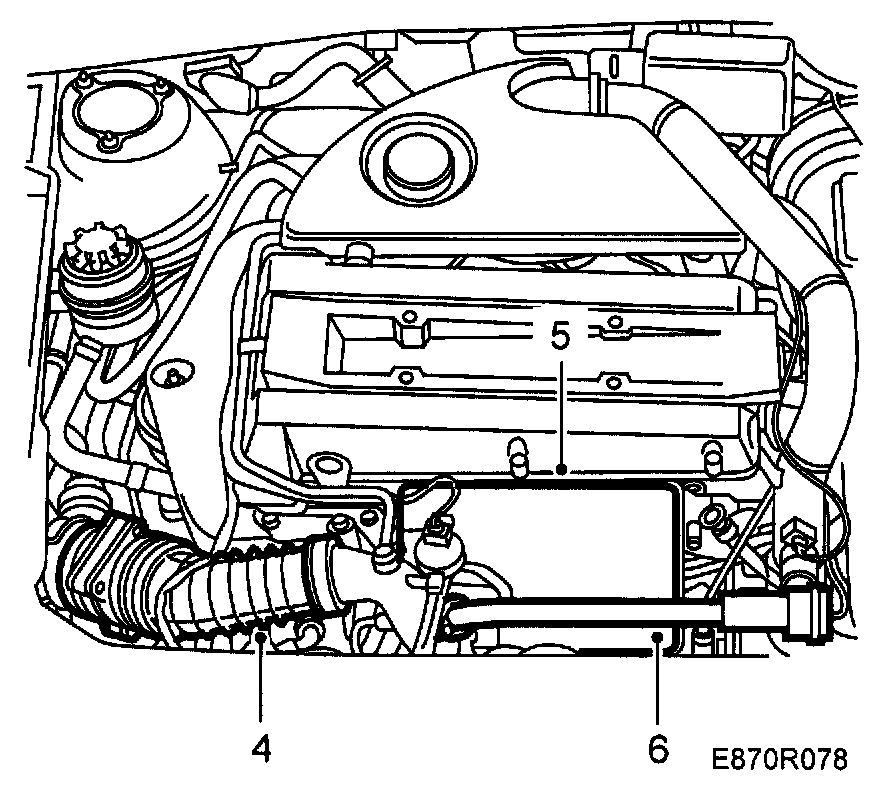 5

4

6

E870R078