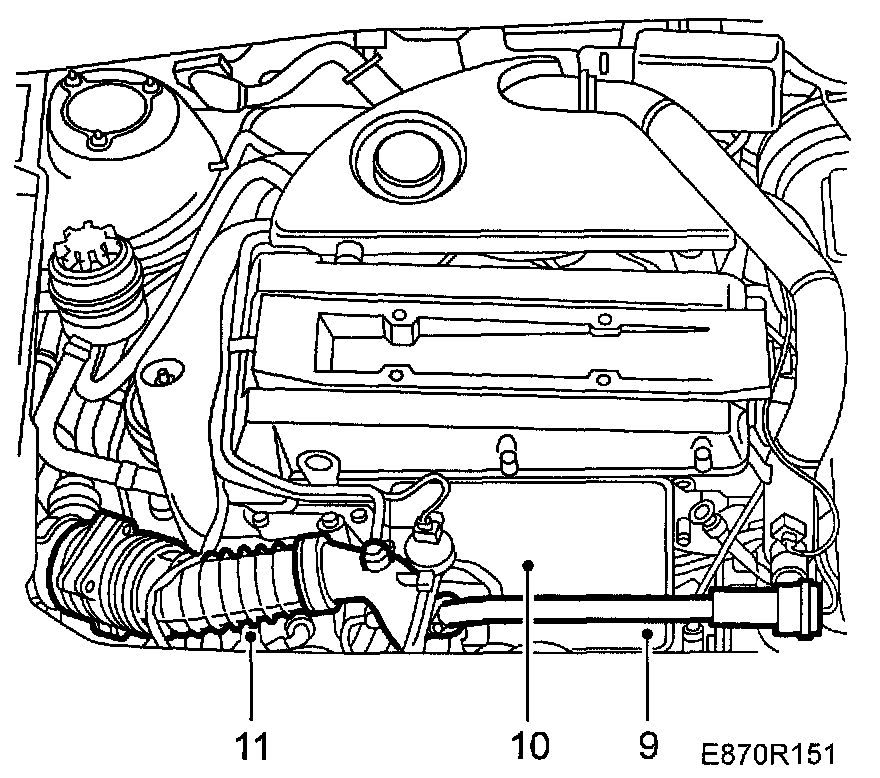 11
10
9
E870R151