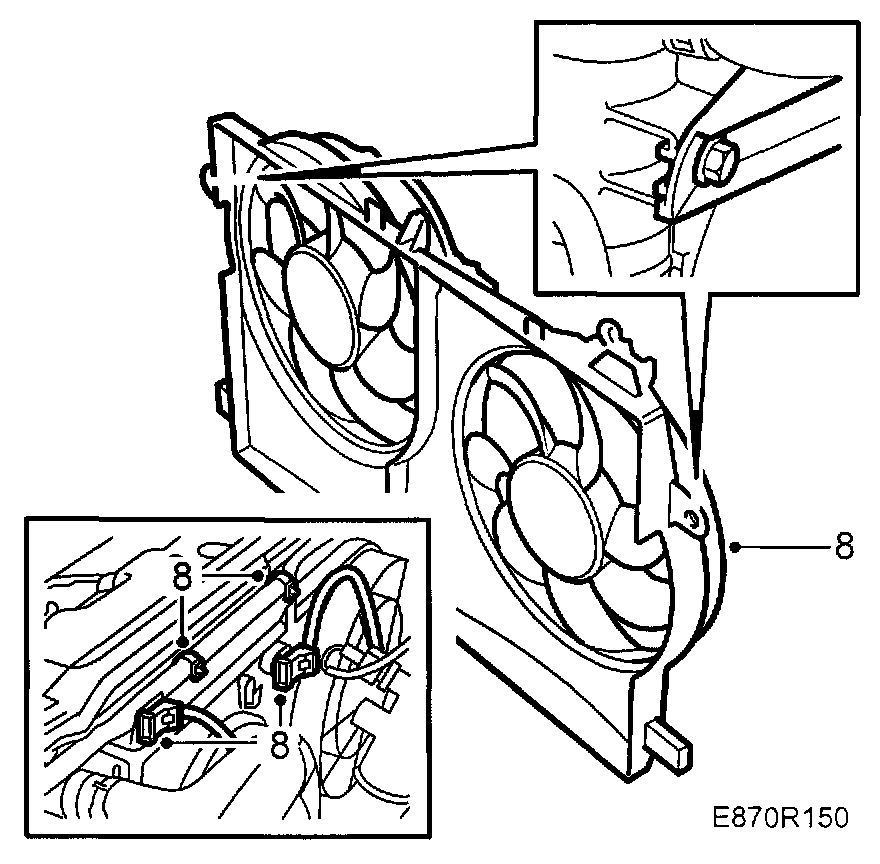 8
8
8
E870R150