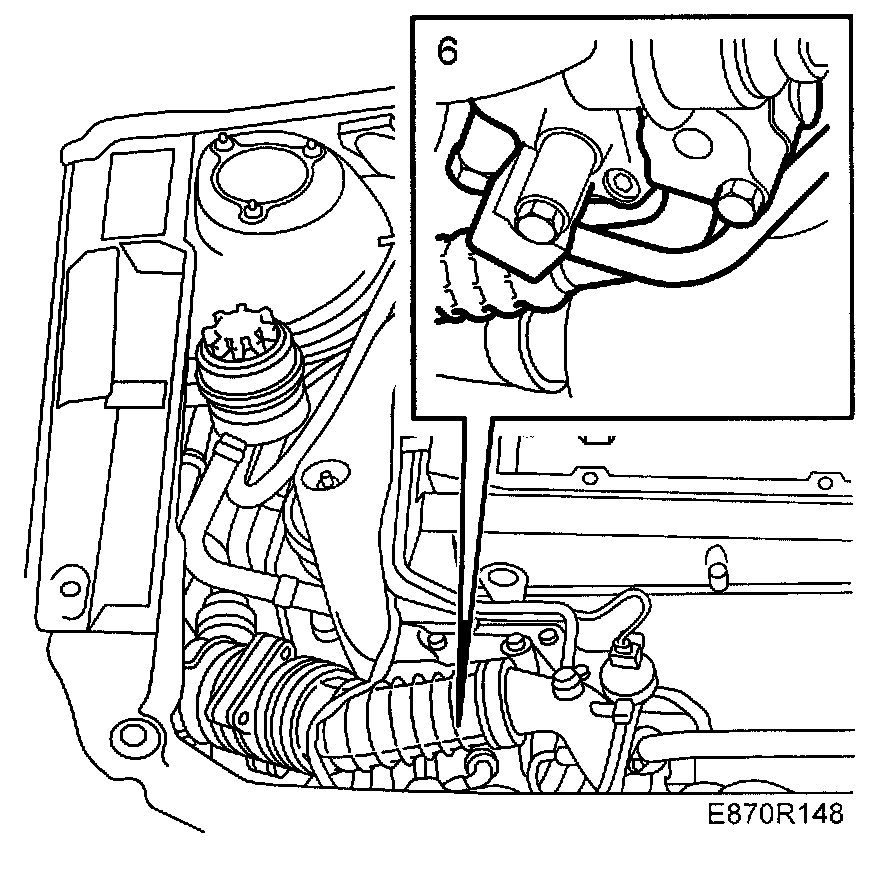 6

E870R148