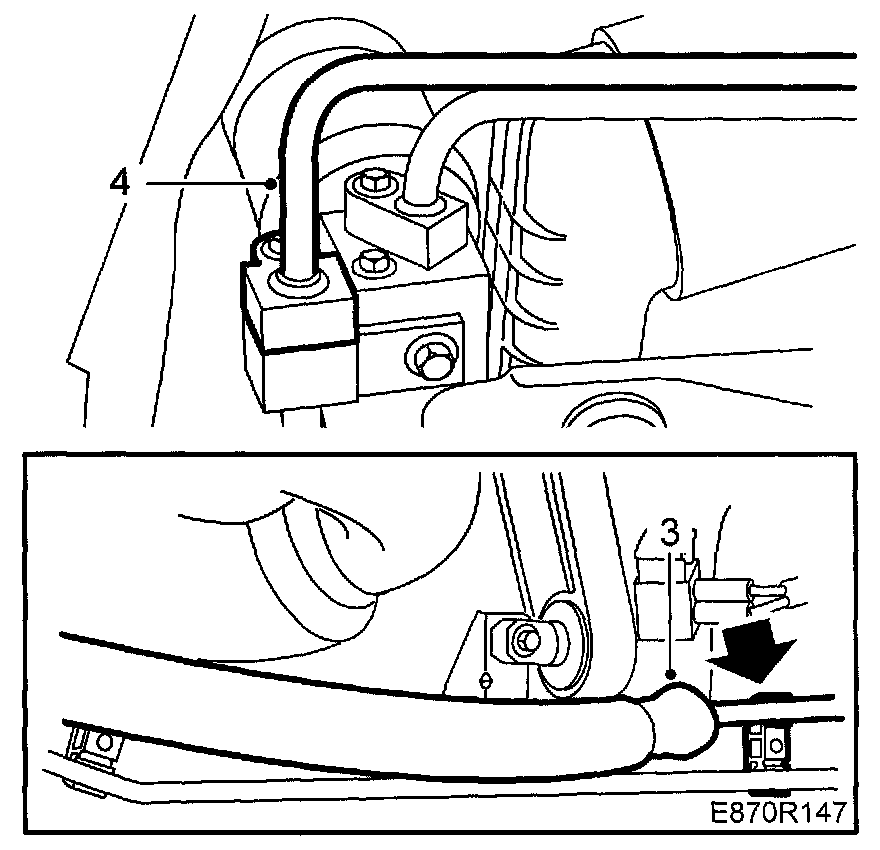 4

3

E870R147