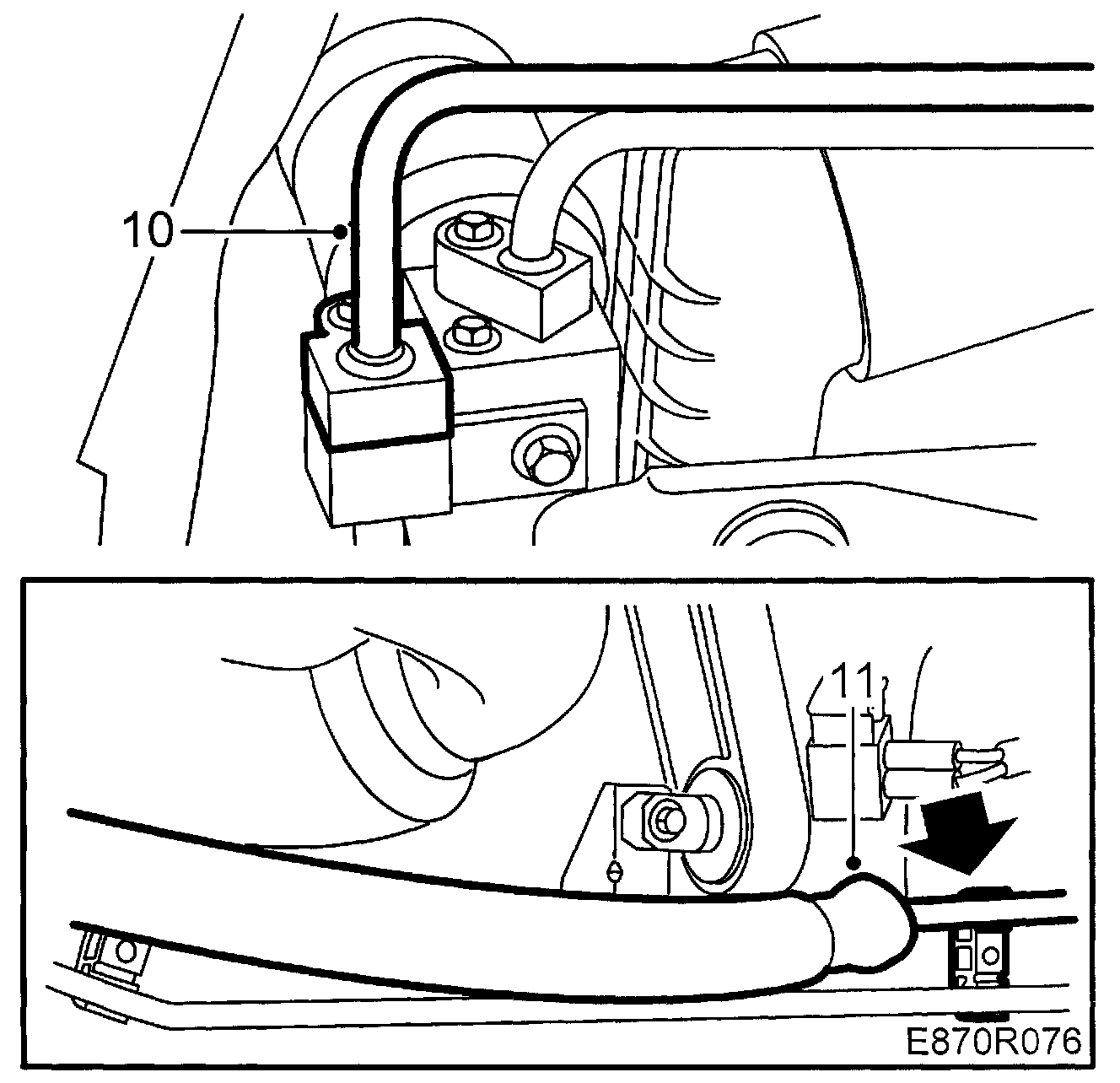 10

11

E870R076