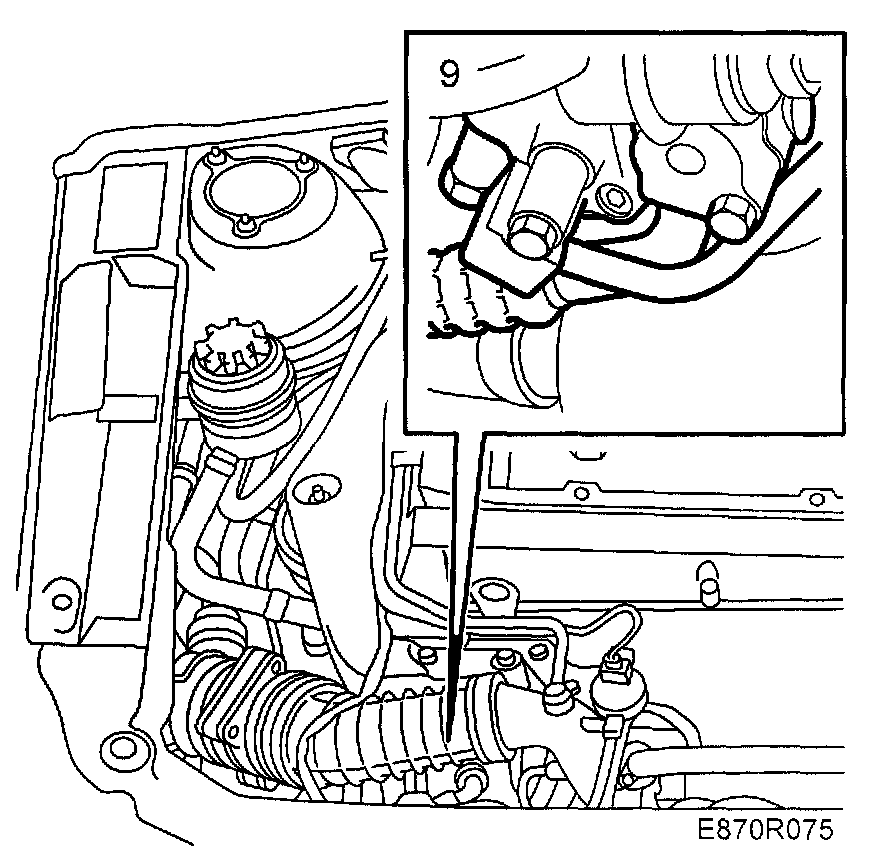 9

E870R075