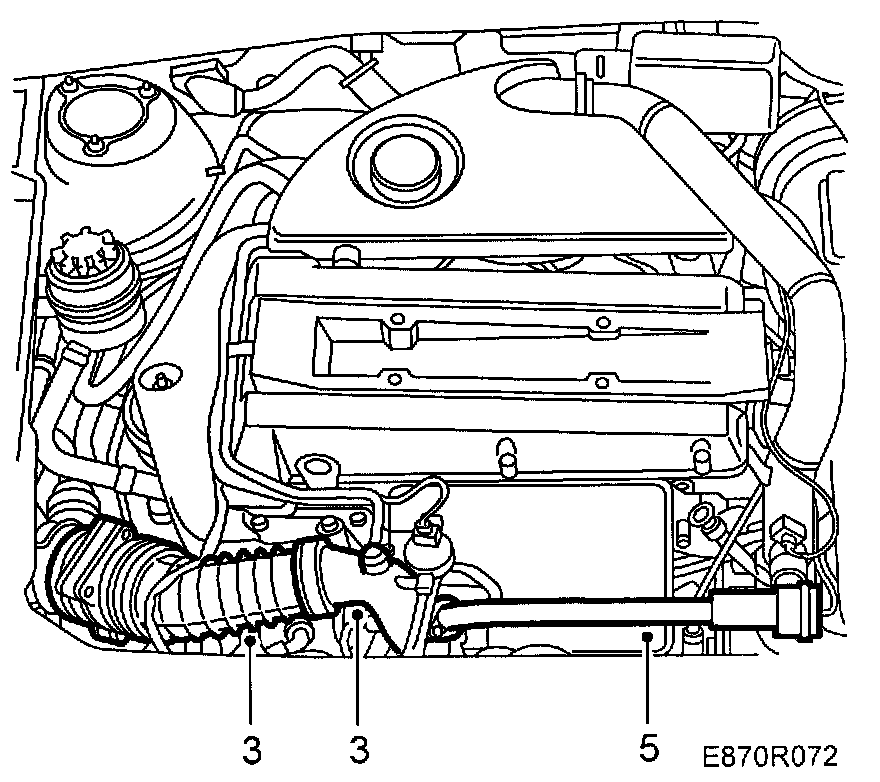 3
3
5
E870R072