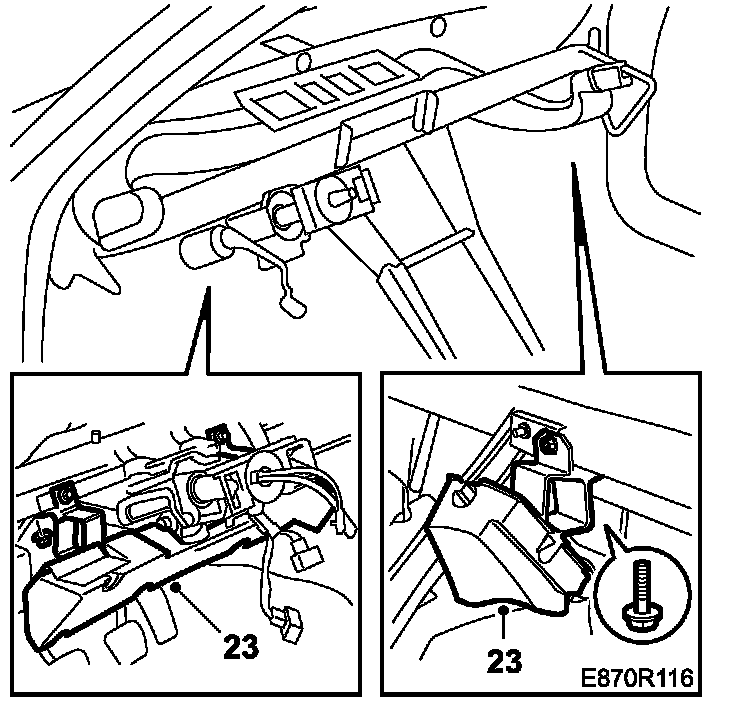 23

23

E870R116