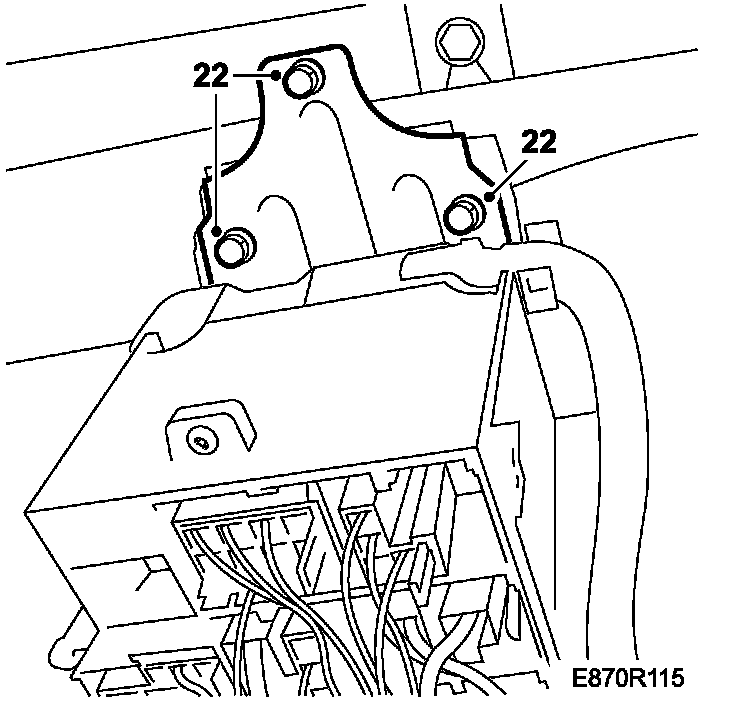 22

22

E870R115