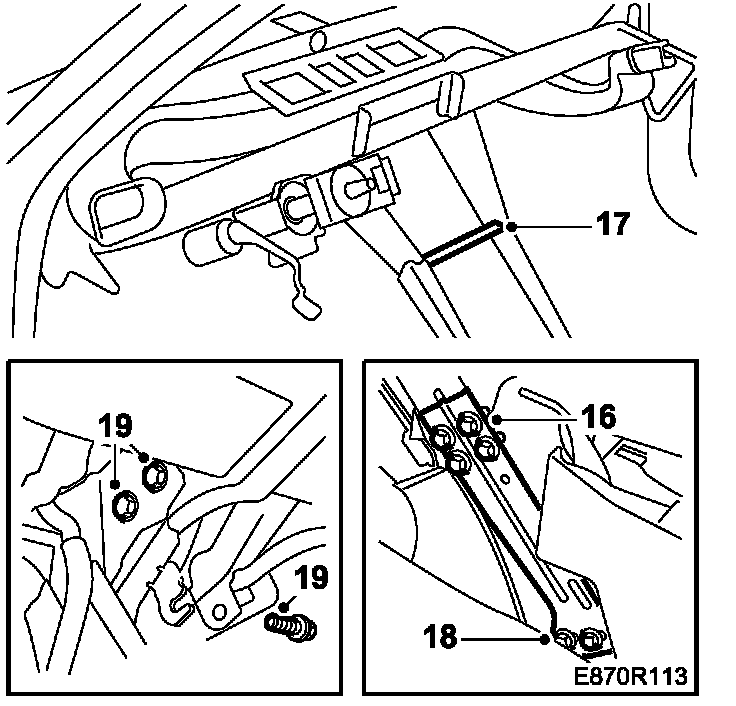 17

19

19

16

18

E870R113