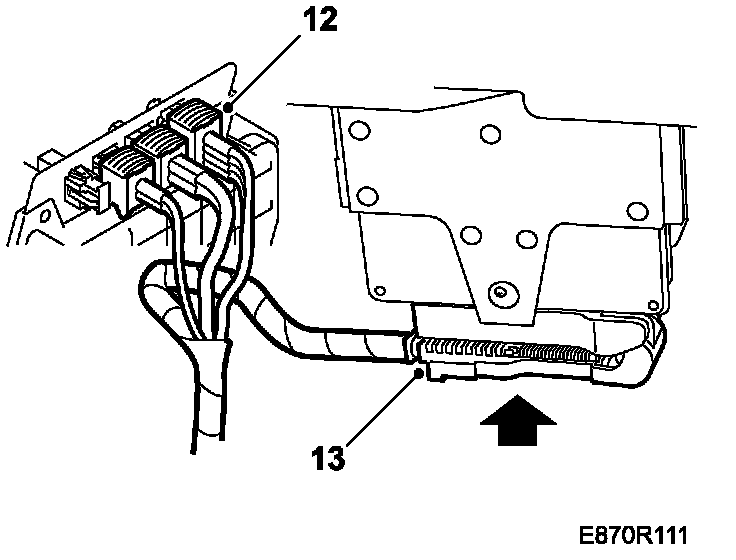 12
13
E870R111