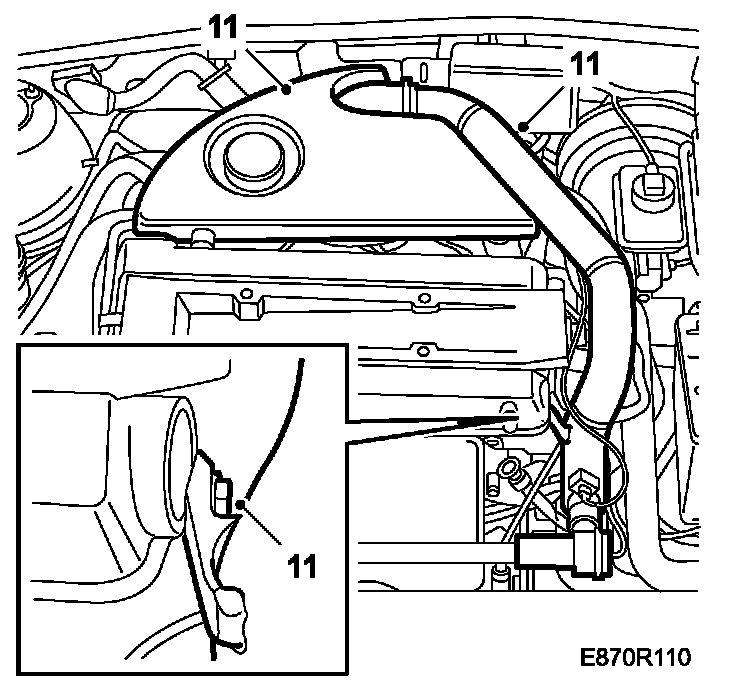 11

11

11

E870R110