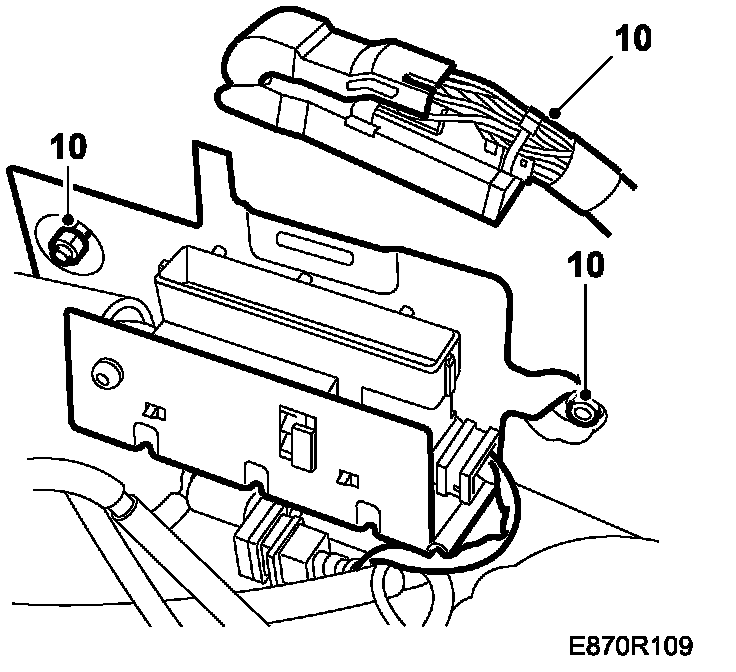 10

10

10

E870R109