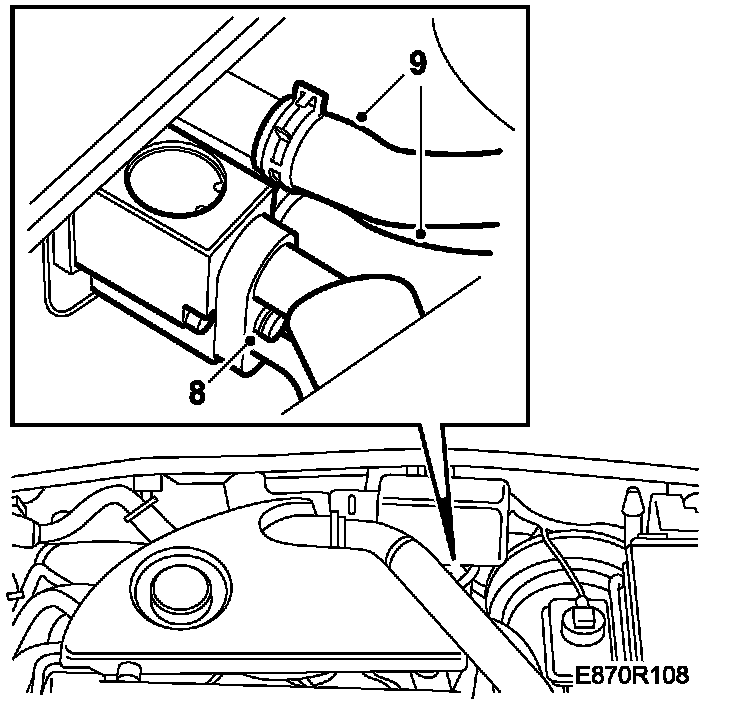 9
8
E870R108