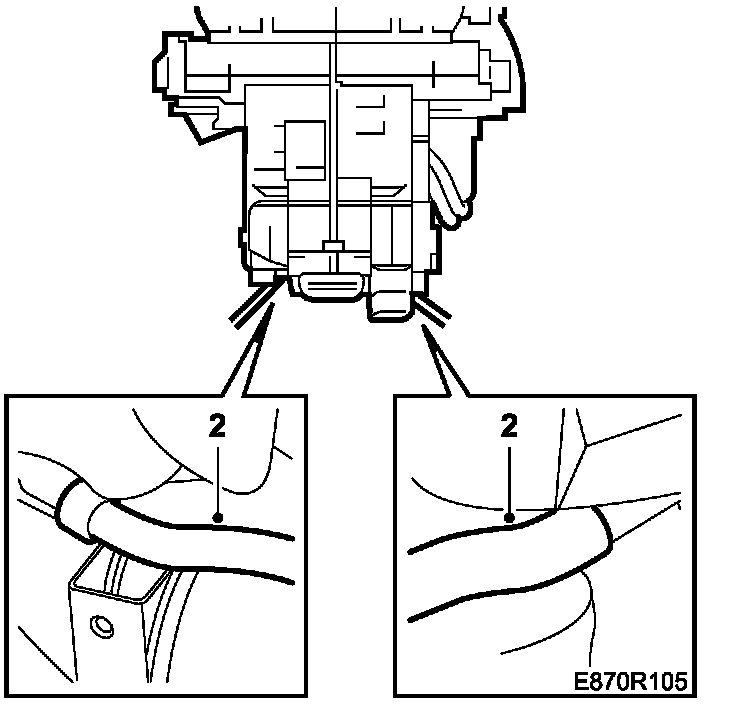 2

2

E870R105