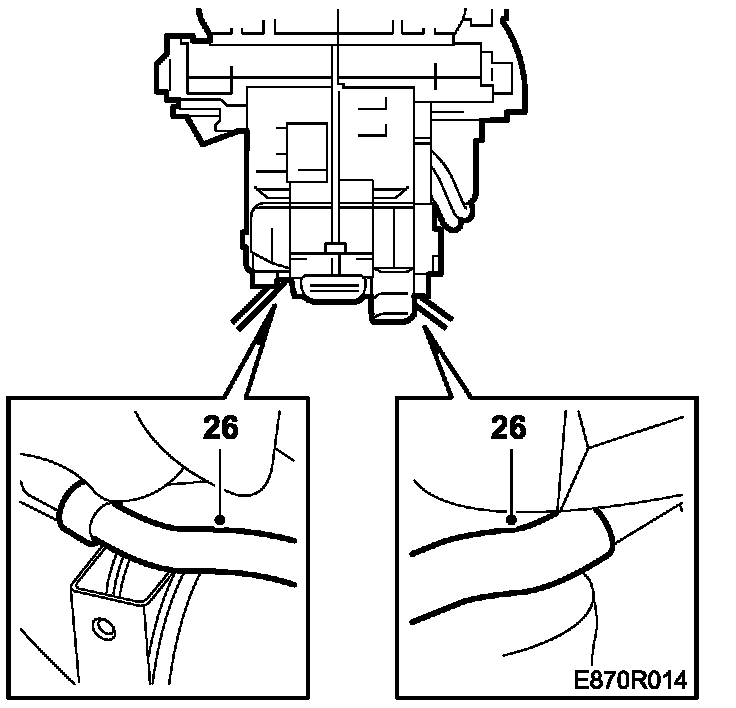 26

26

E870R014