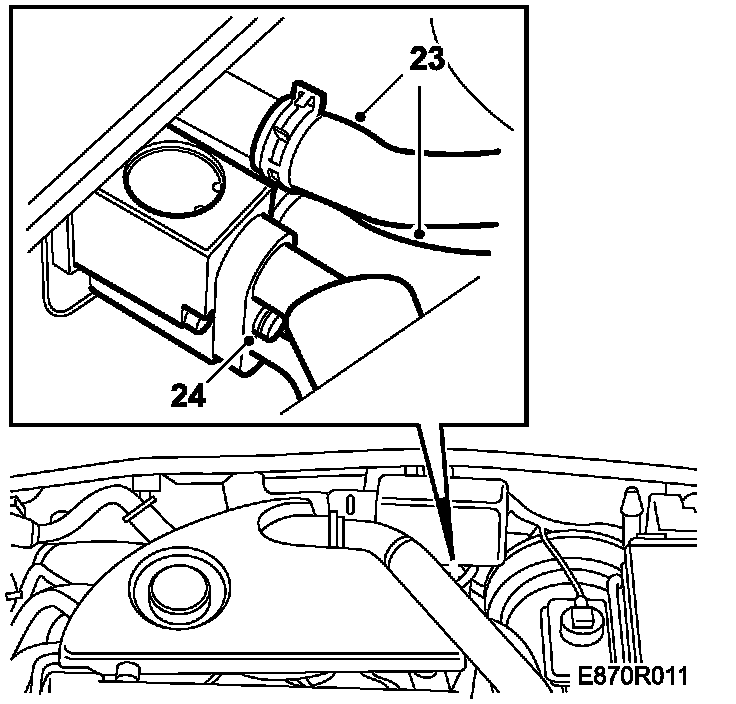 23
24
E870R011