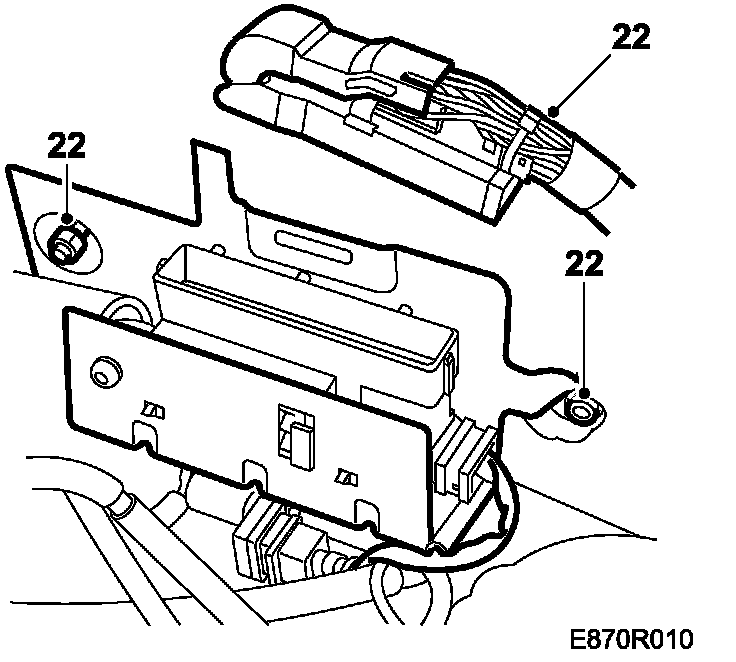 22

22

22

E870R010