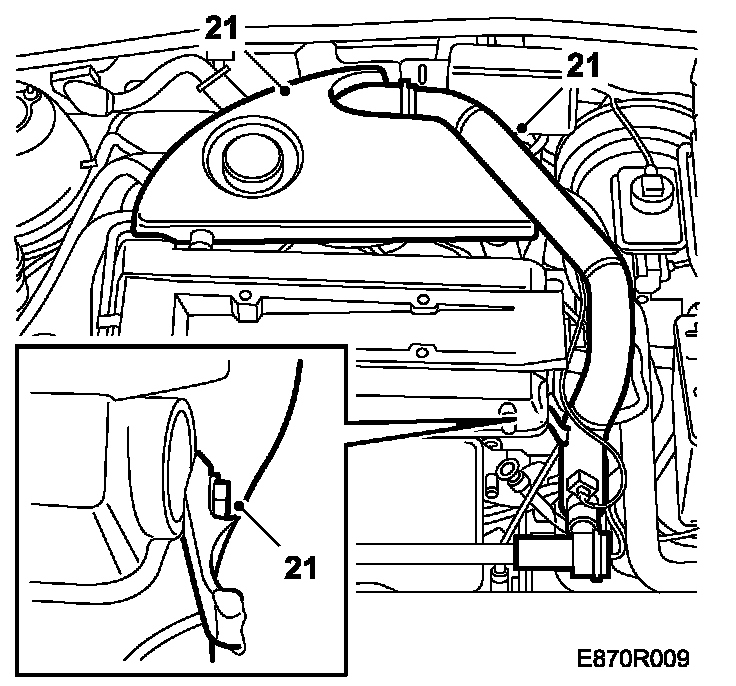 21
21
21
E870R009