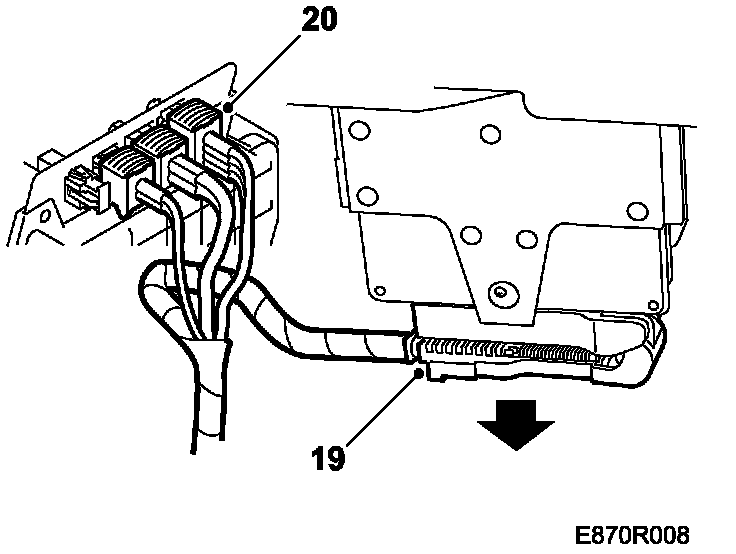 20

19

E870R008