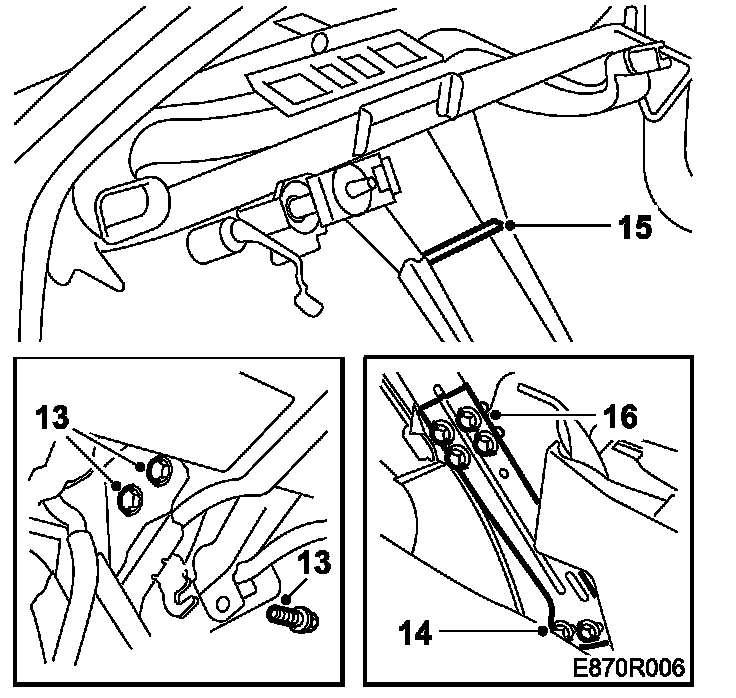 15

13

13

16

14

E870R006