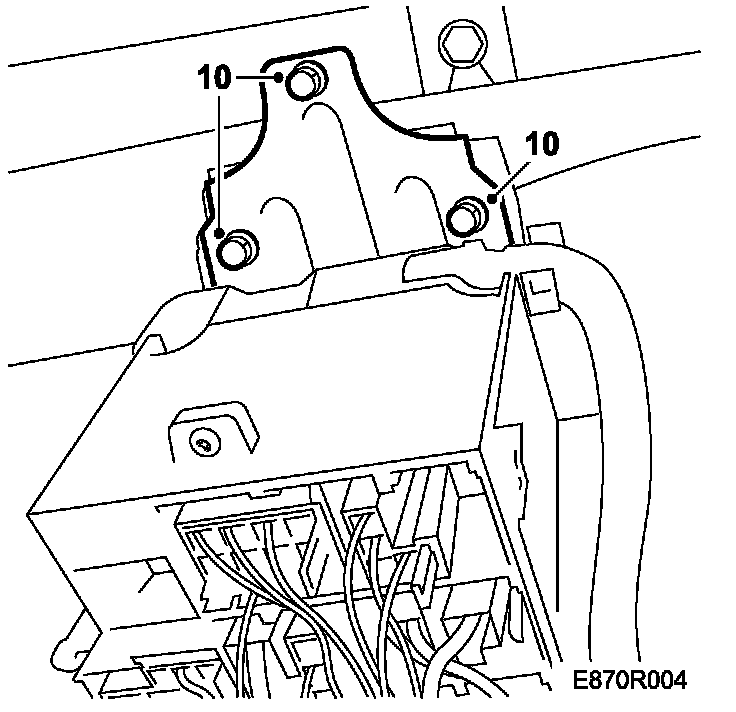 10
10
E870R004