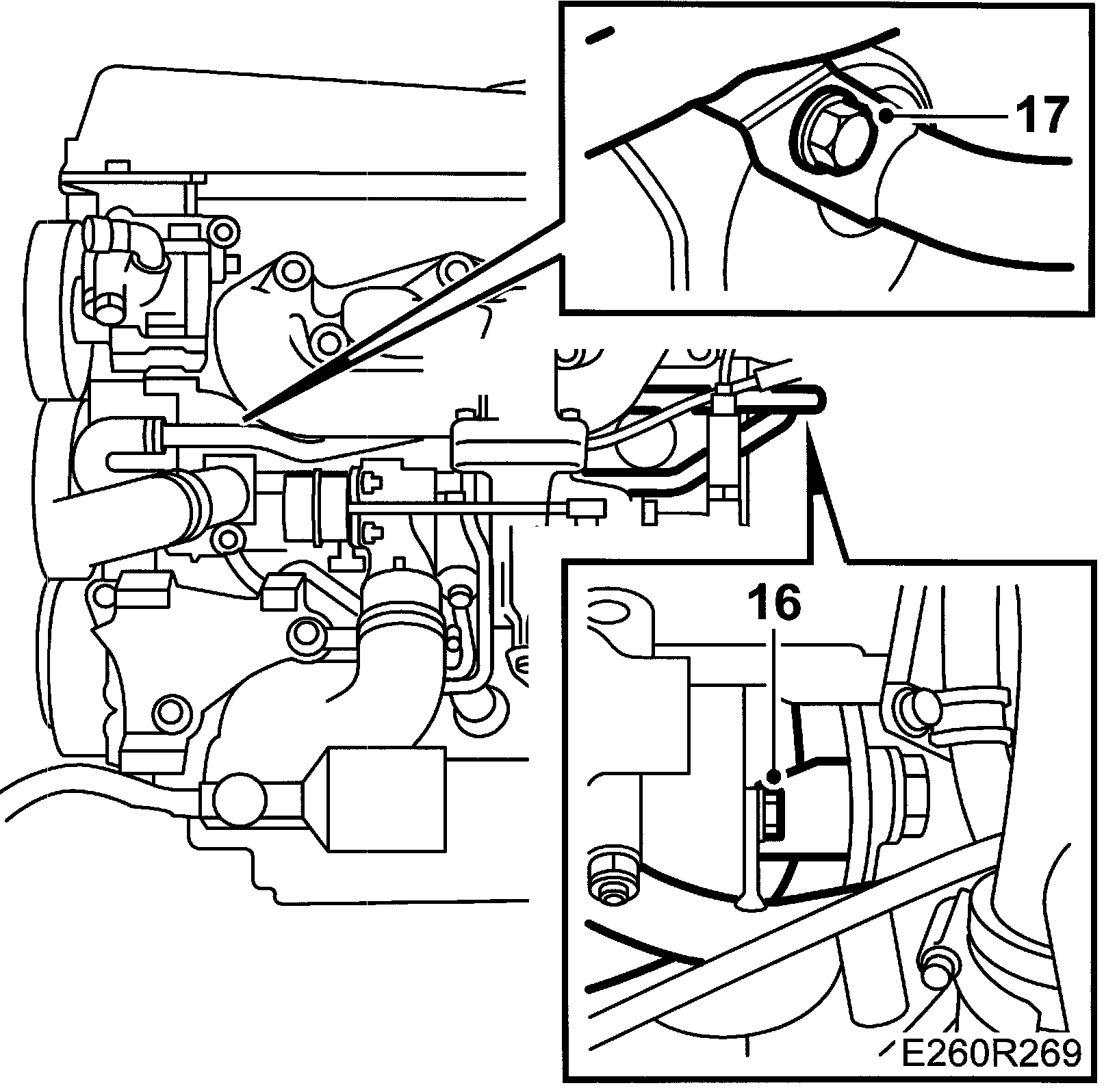 17

16

E260R269