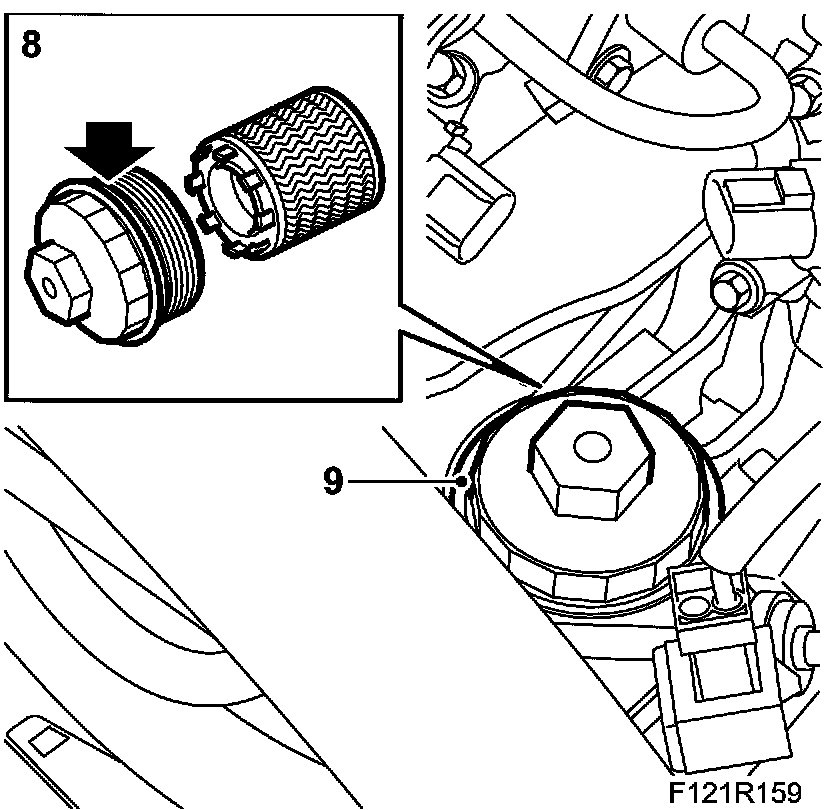 8

9

F121R159