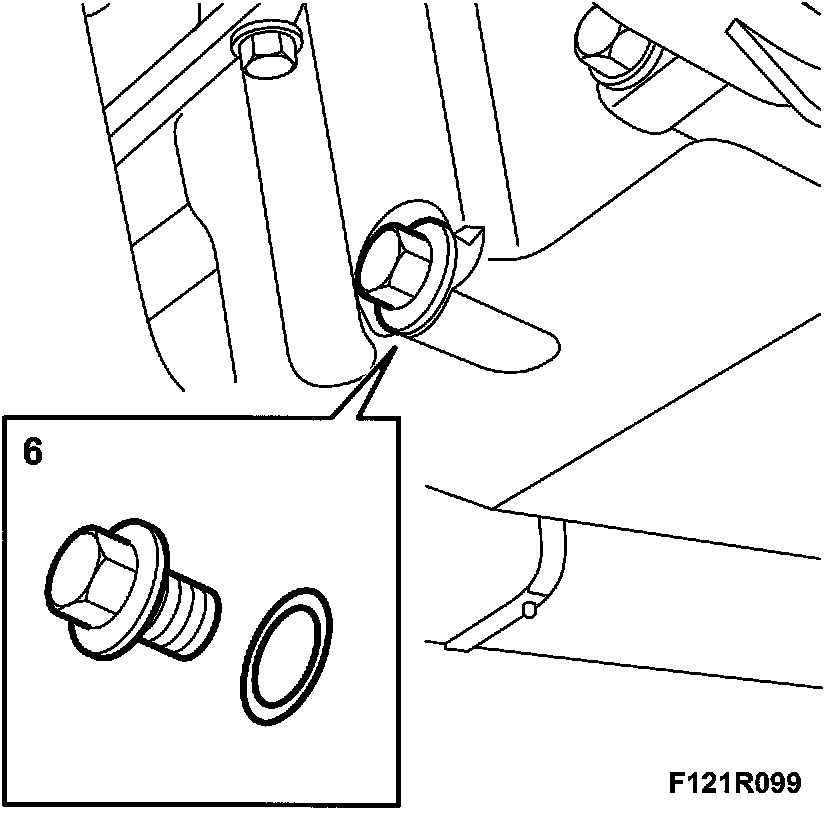 6

F121R099