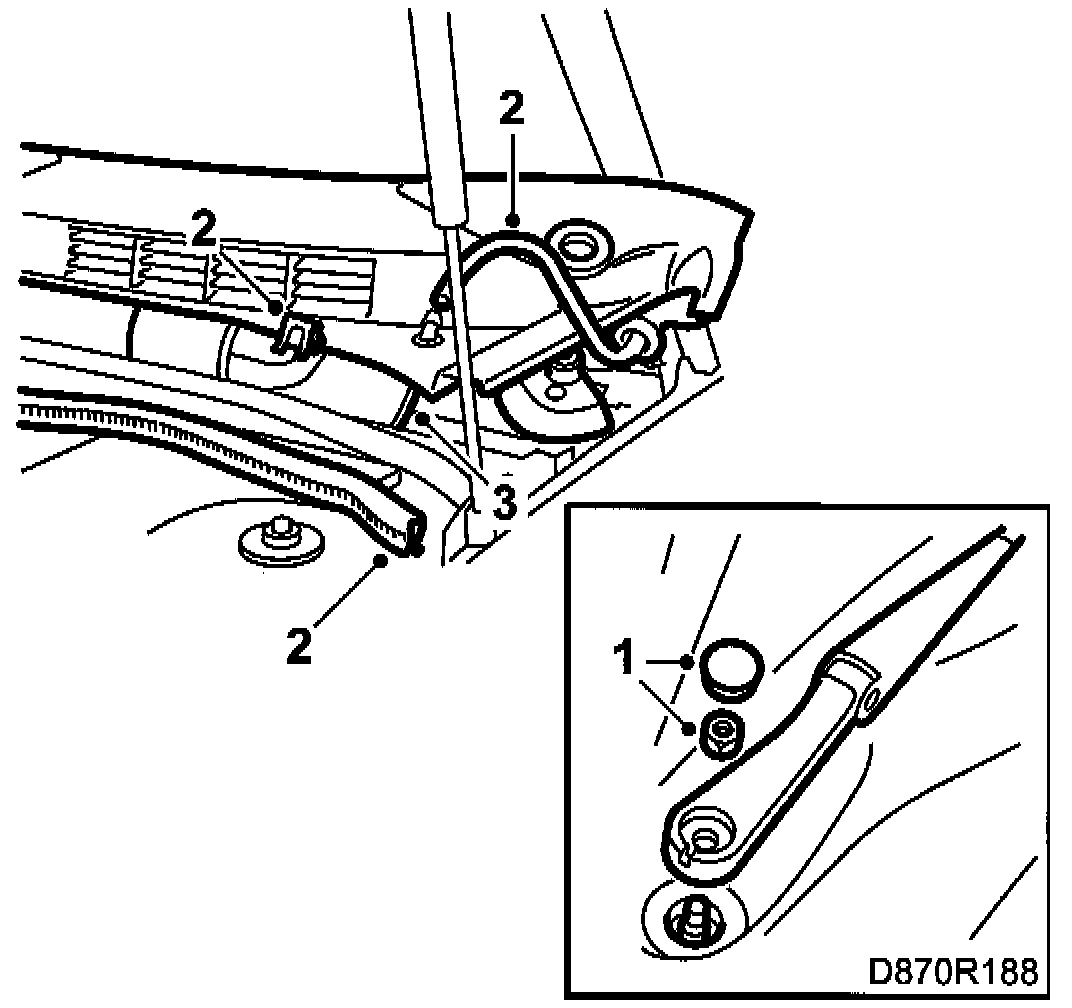 2
2
3
2
1
D870R188