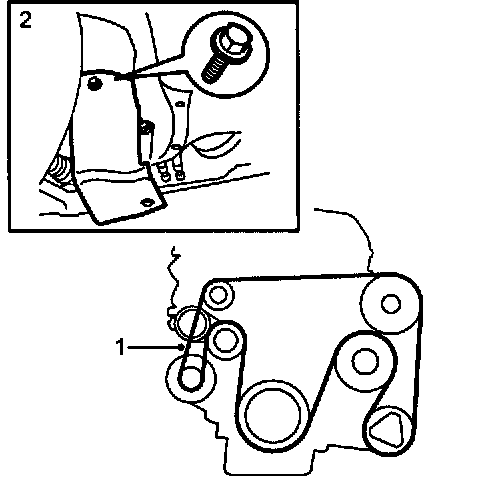 2

1