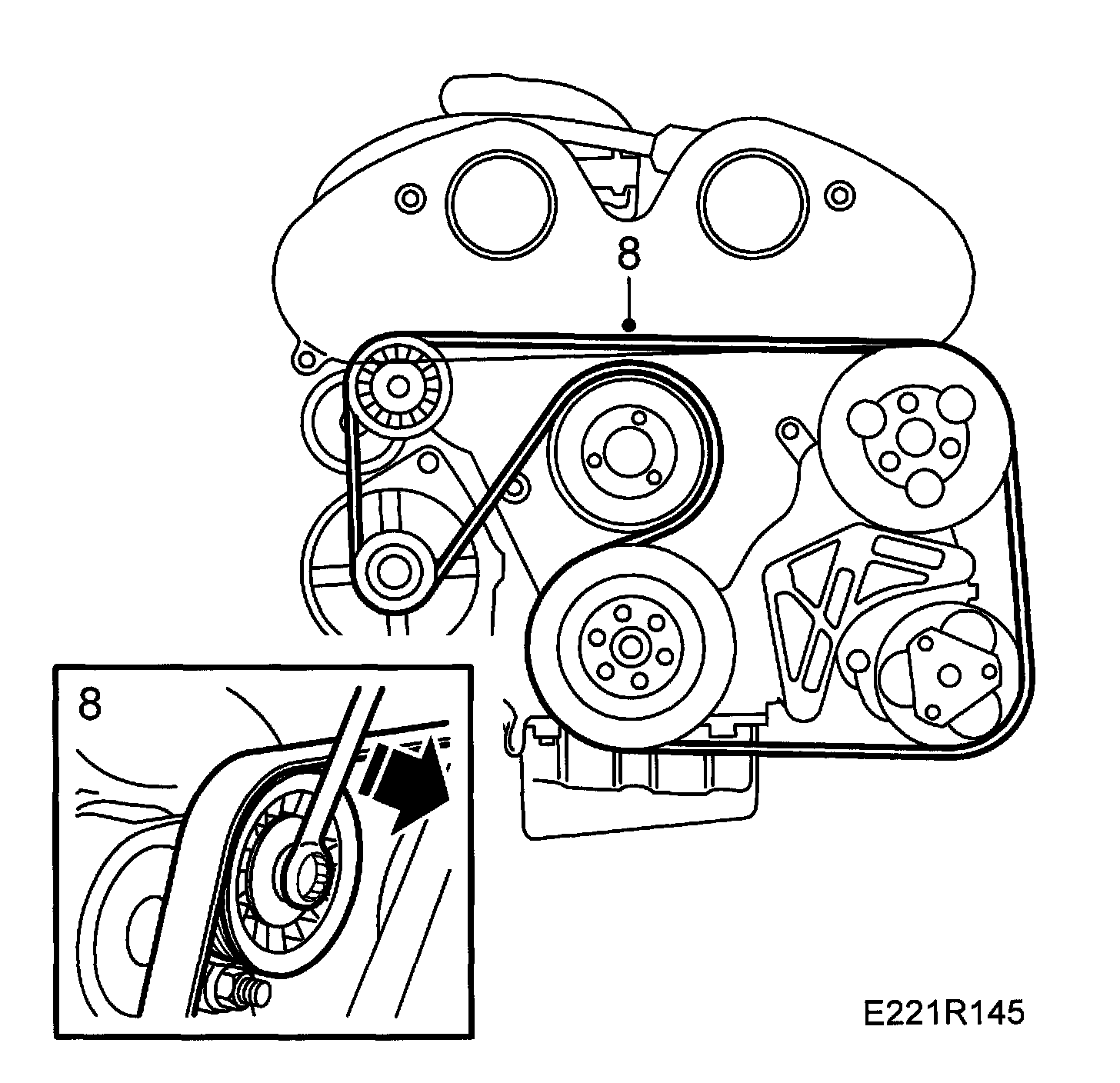 8

8

E221R145