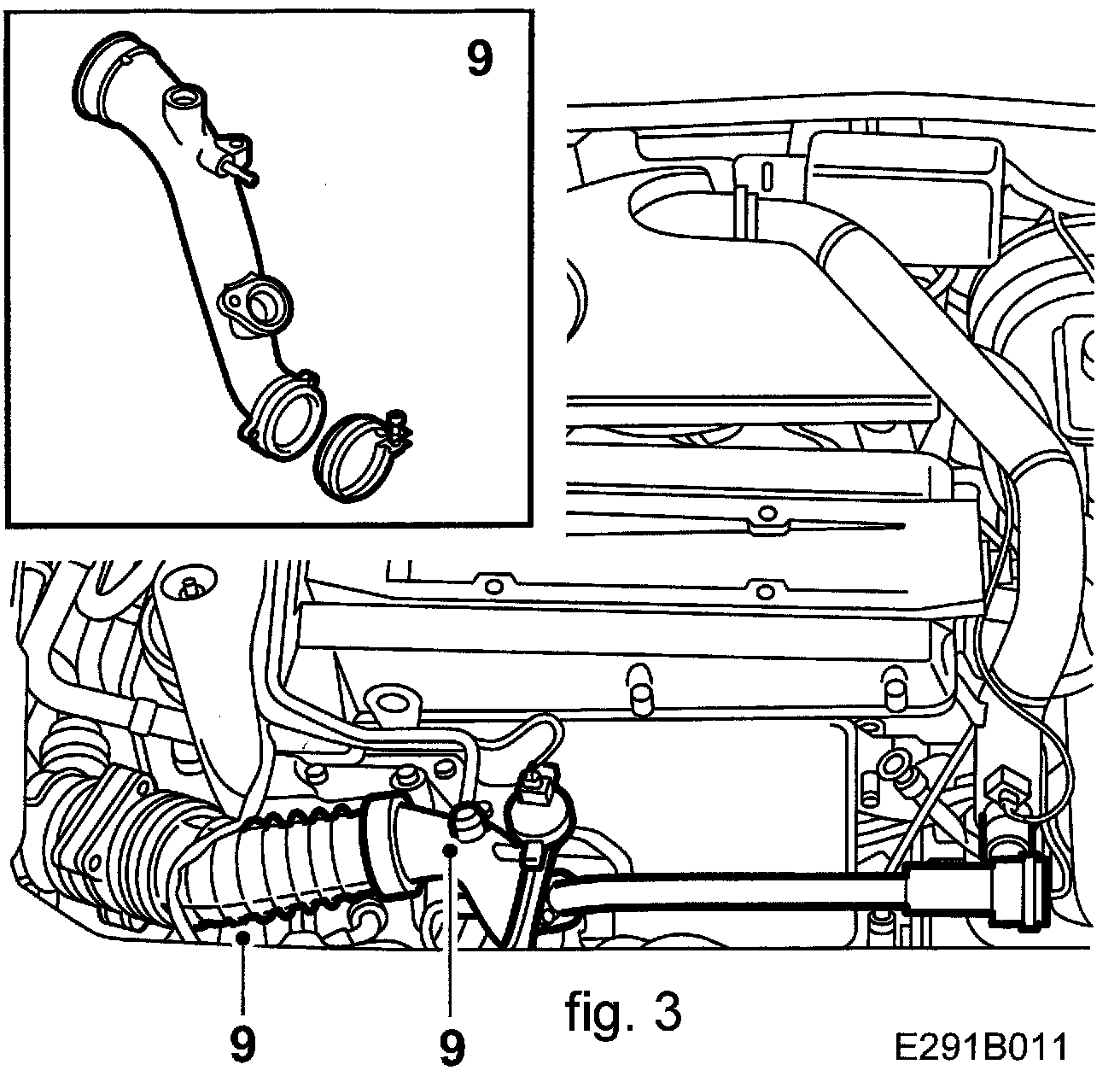 9

9

9

fig. 3

E291B011