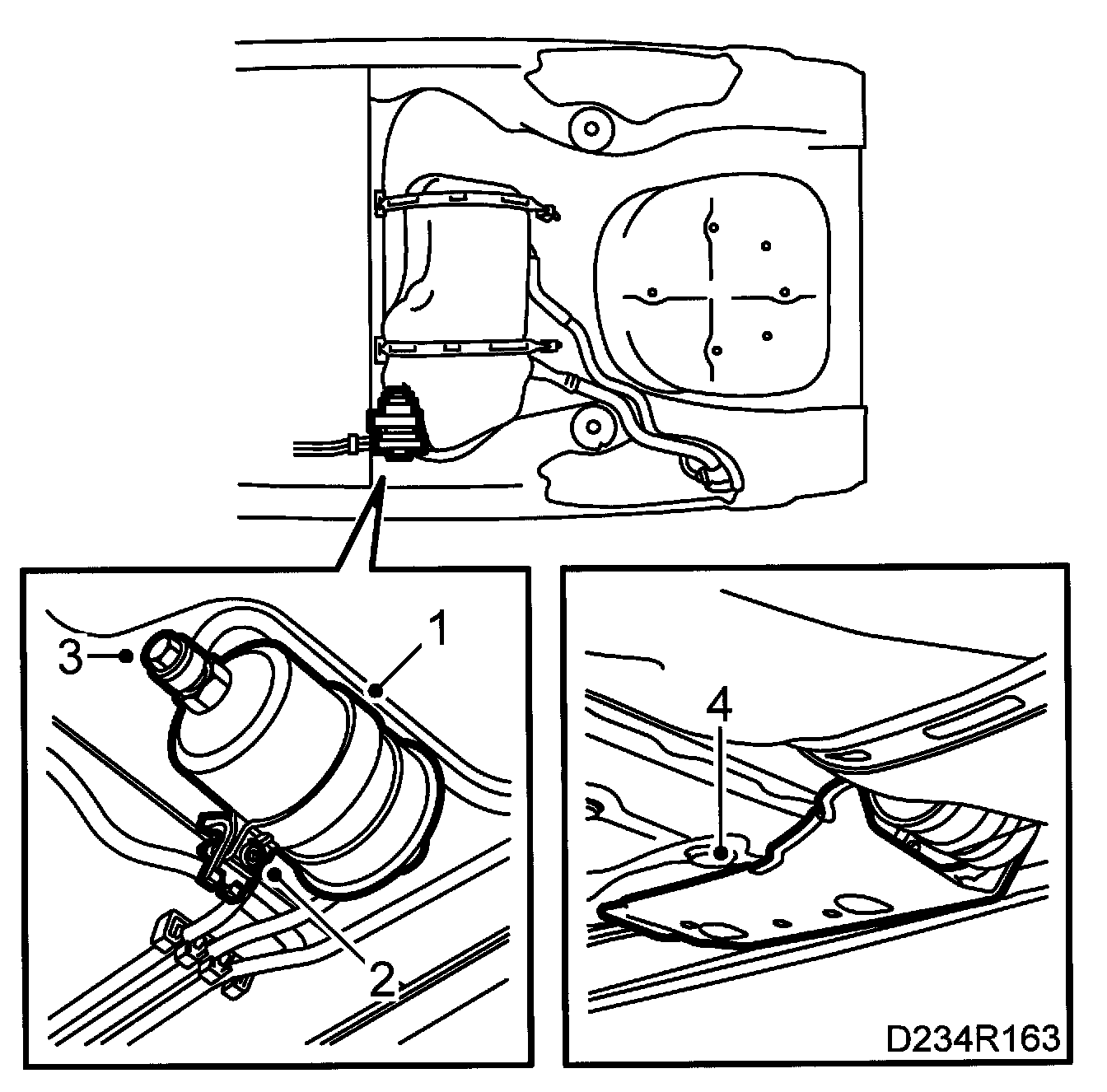 3
1
2
4
D234R163