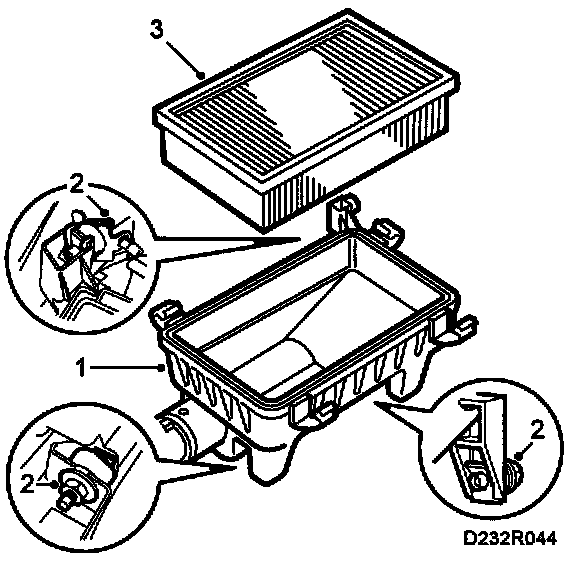 3
2
1
2
2
D232R044