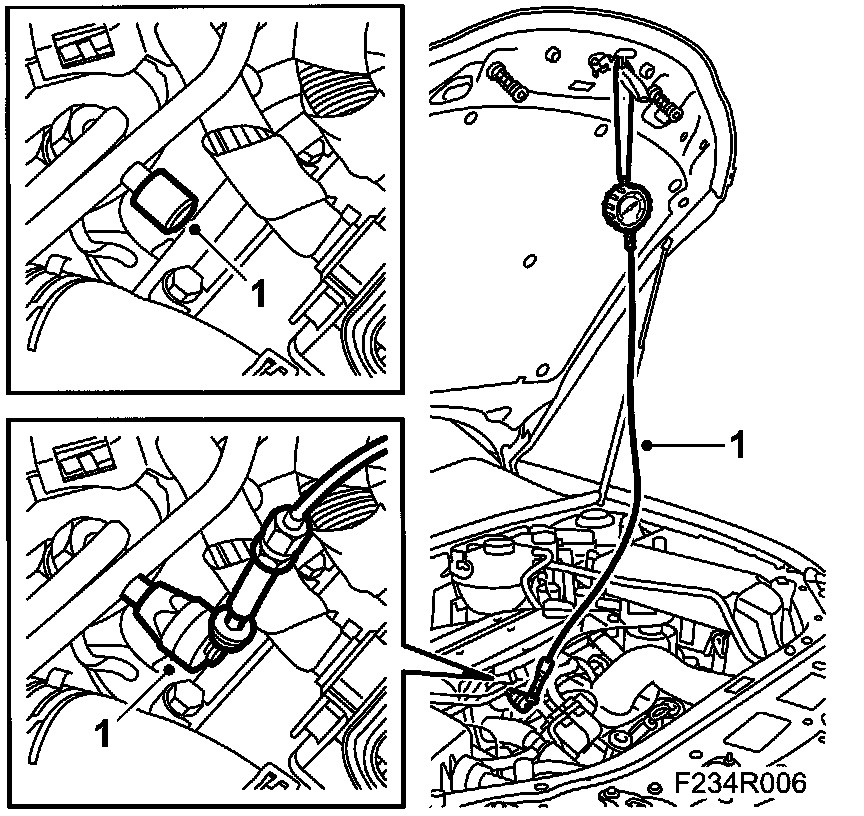 1

1

1

F234R006