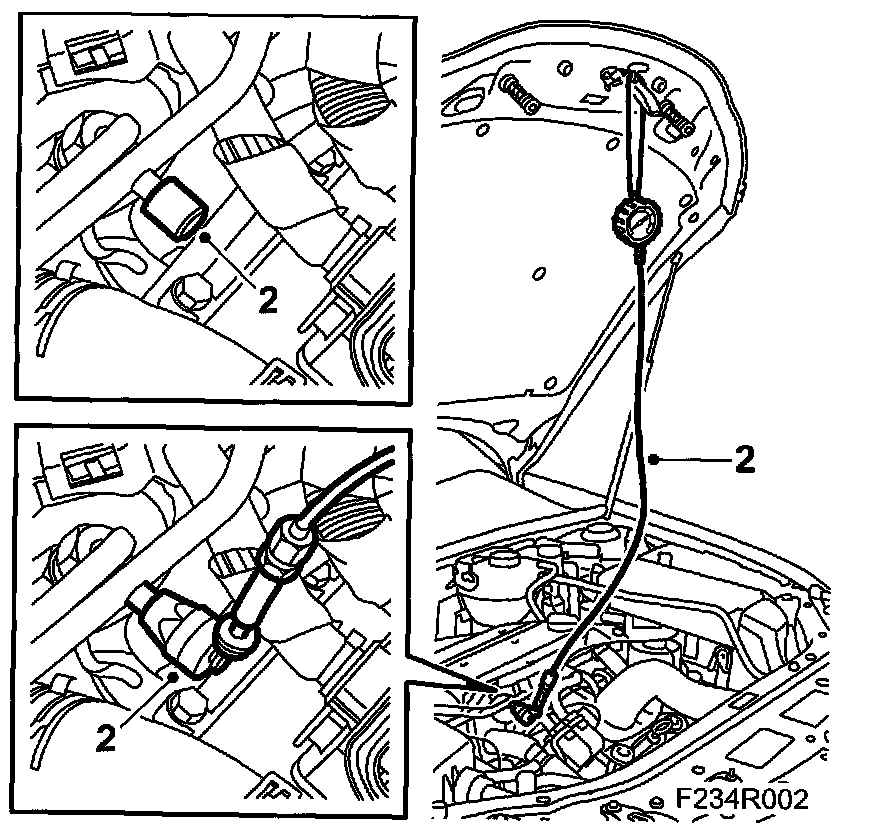 2

2

2

F234R002