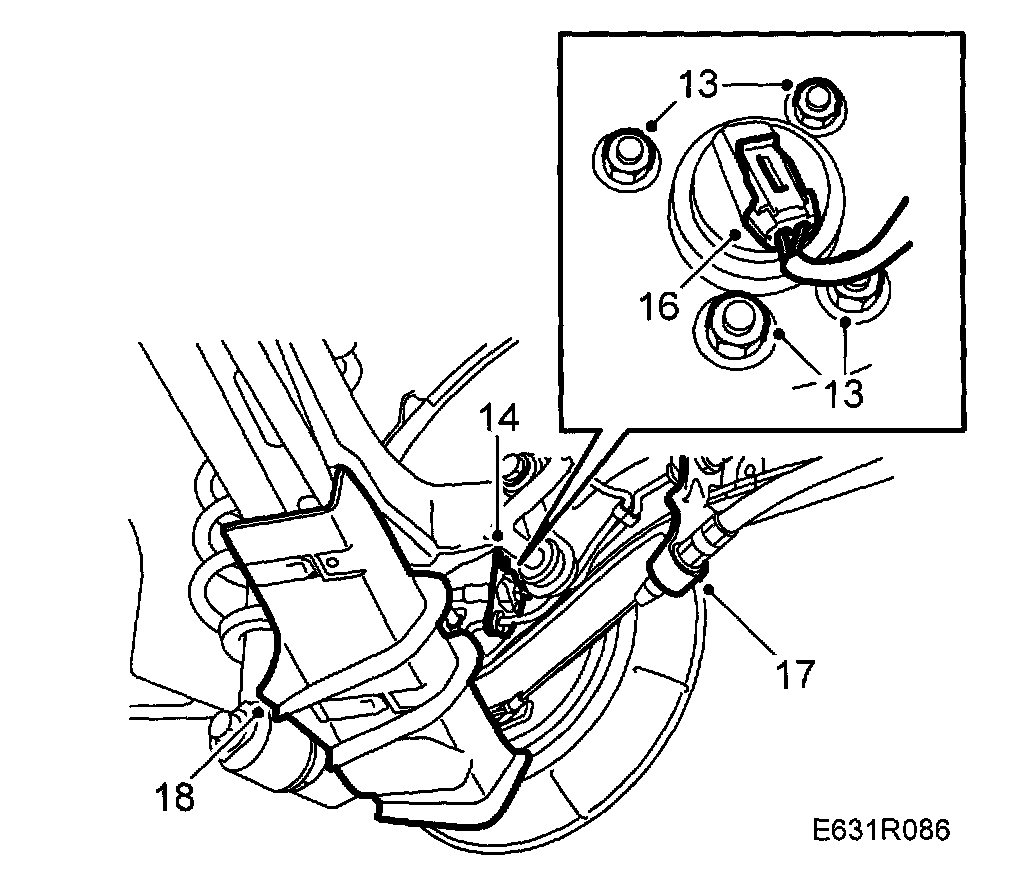 13
16
13
14
17
18
E631R086