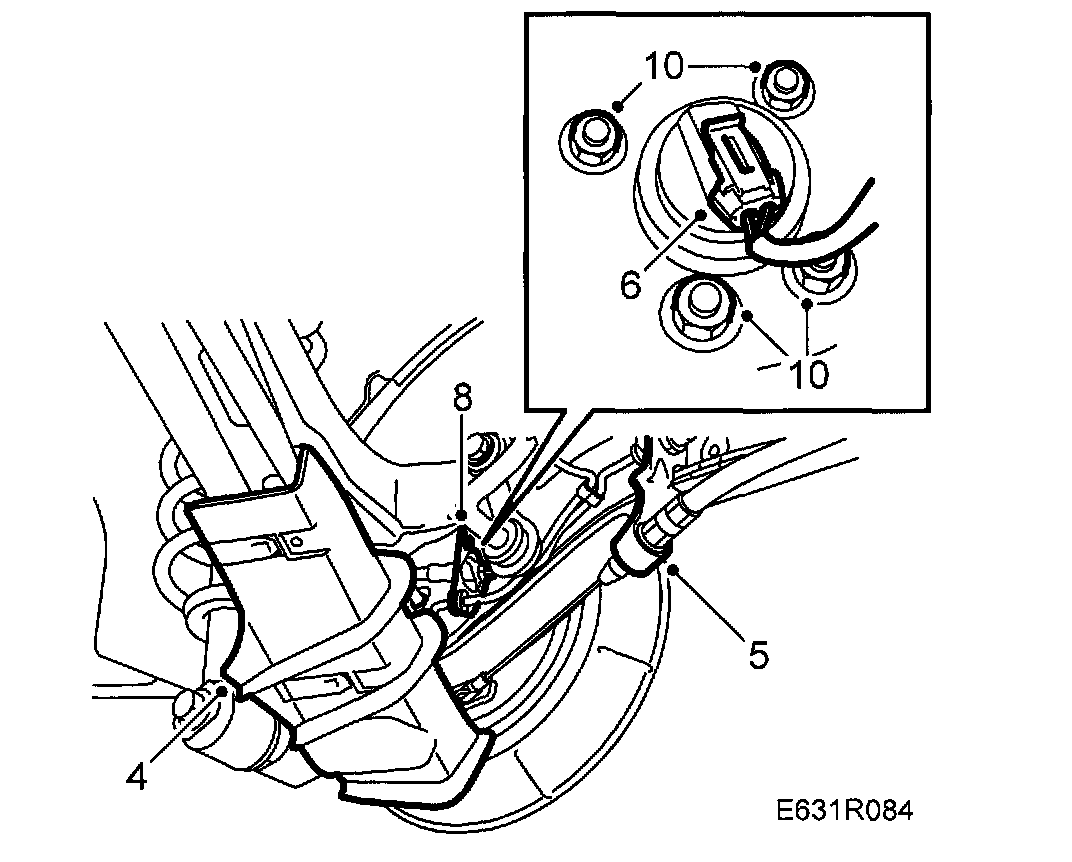 10
6
10
8
5
4
E631R084