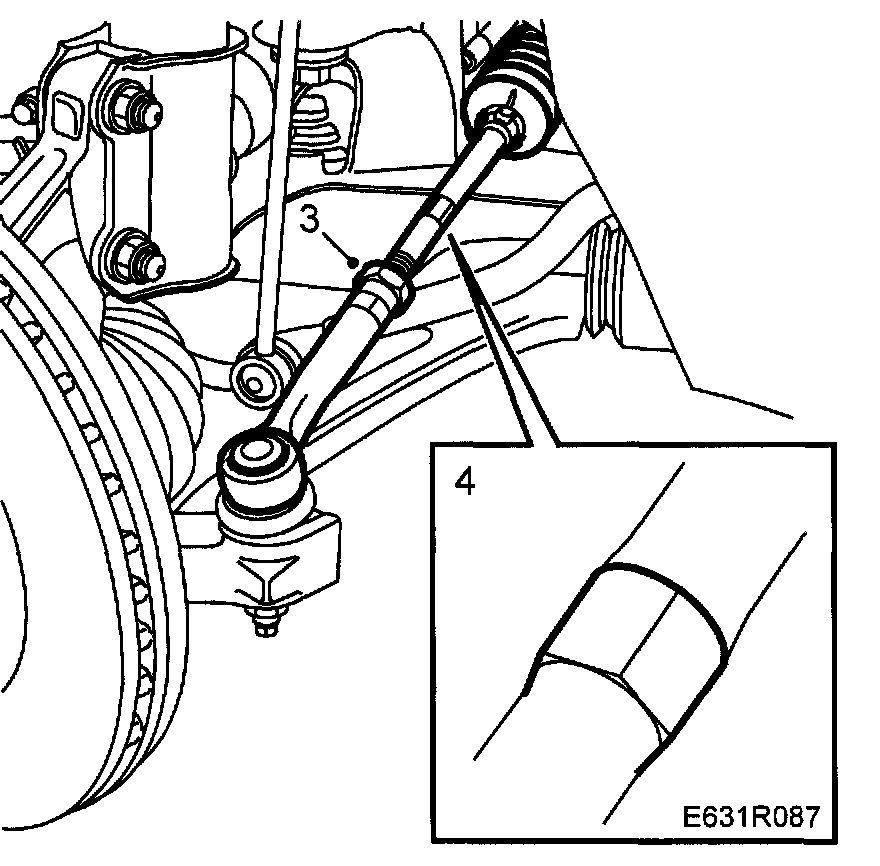 3

4

E631R087