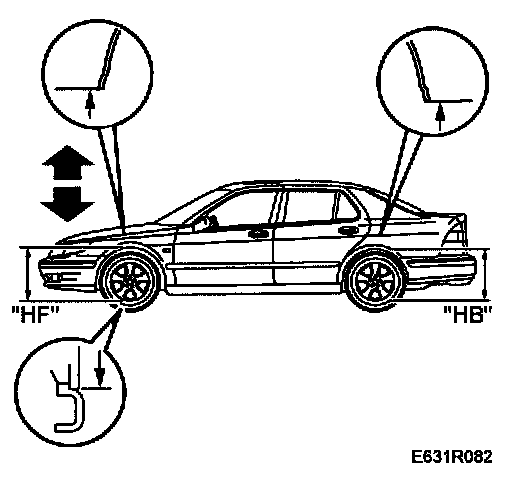 "HF"

"HB"

E631R082