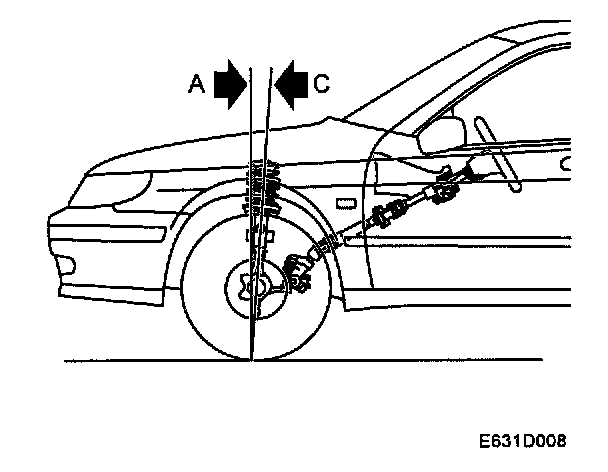 A C

E631D008