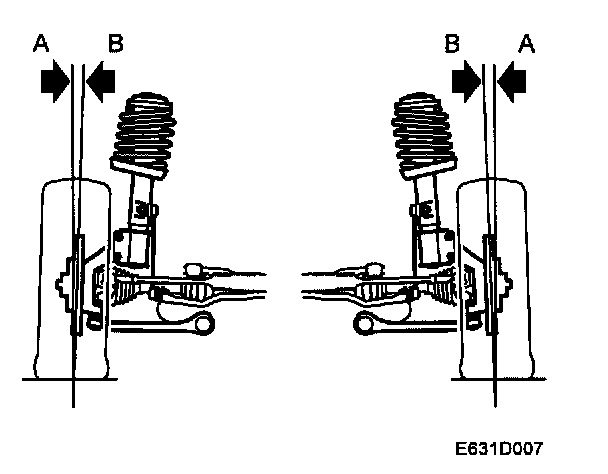 A B

B A

E631D007