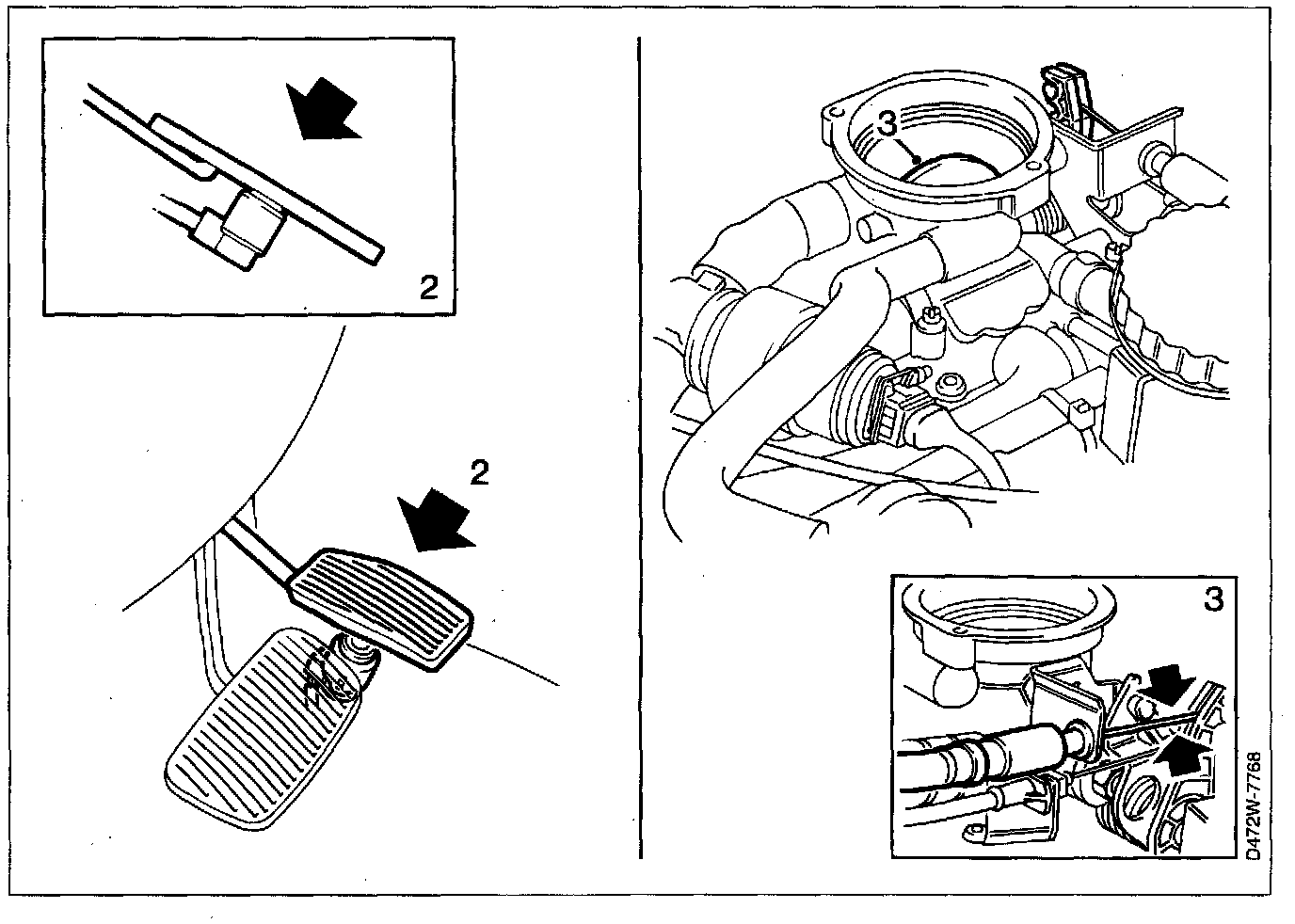 2

2

3

3

D472W-7768