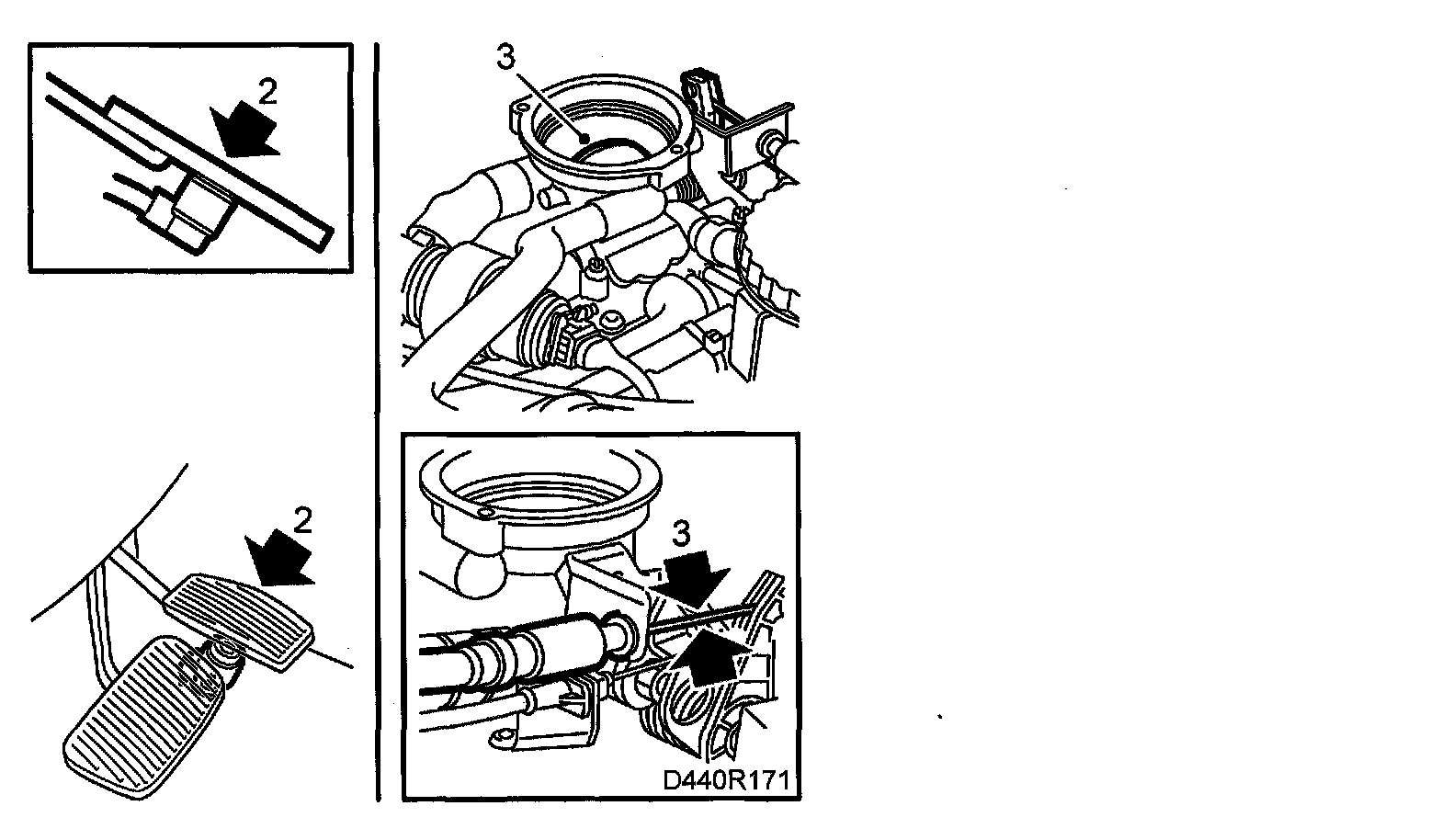 2

2

3

3

D440R171