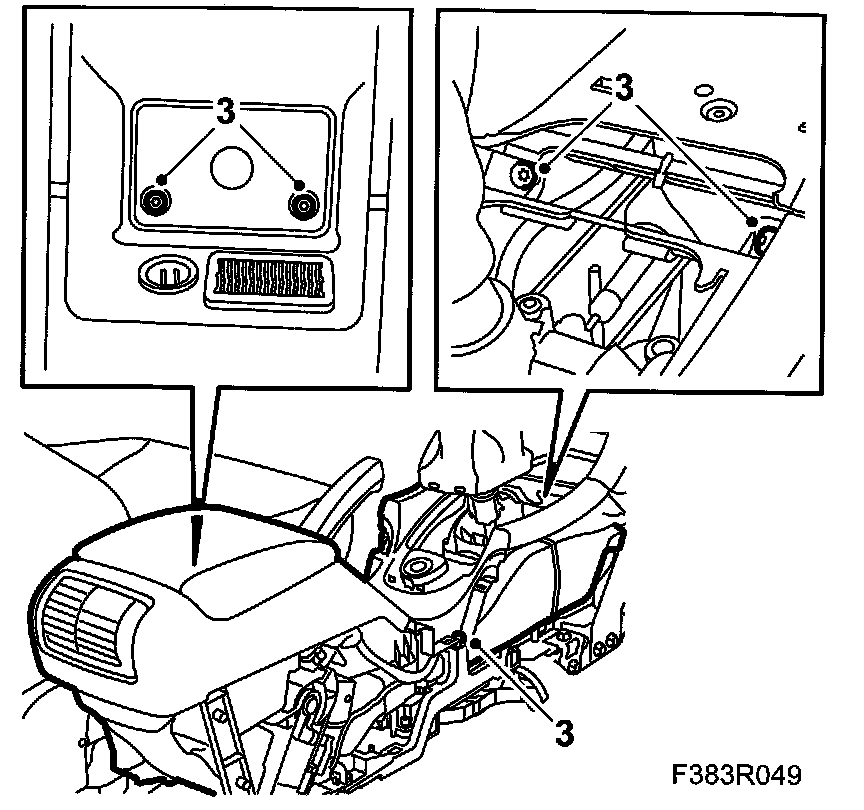 3
3
3
F383R049