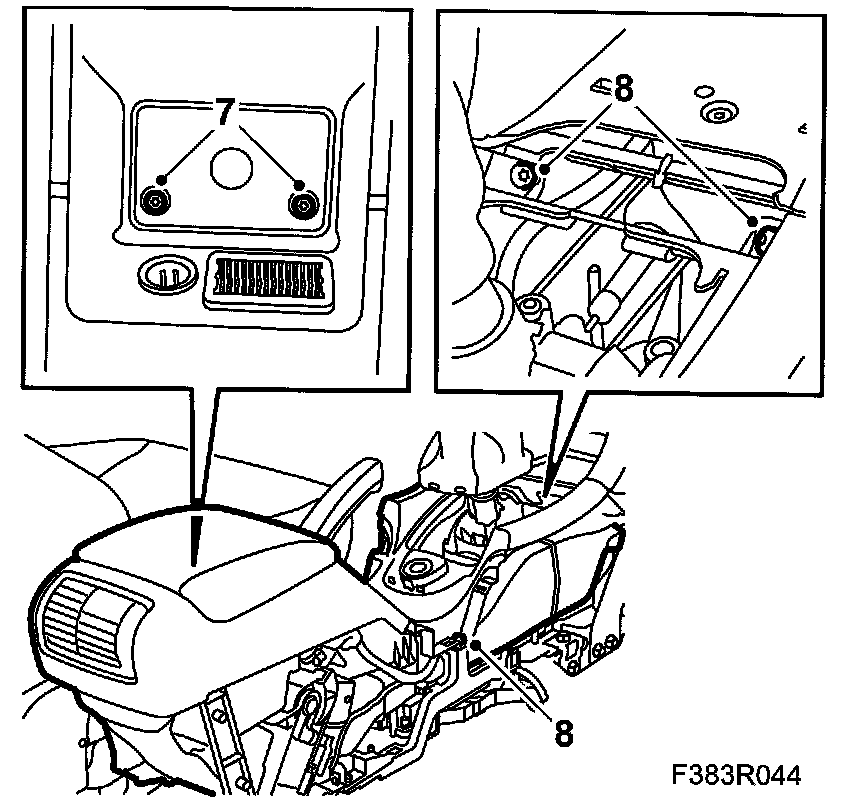 7
8
8
F383R044