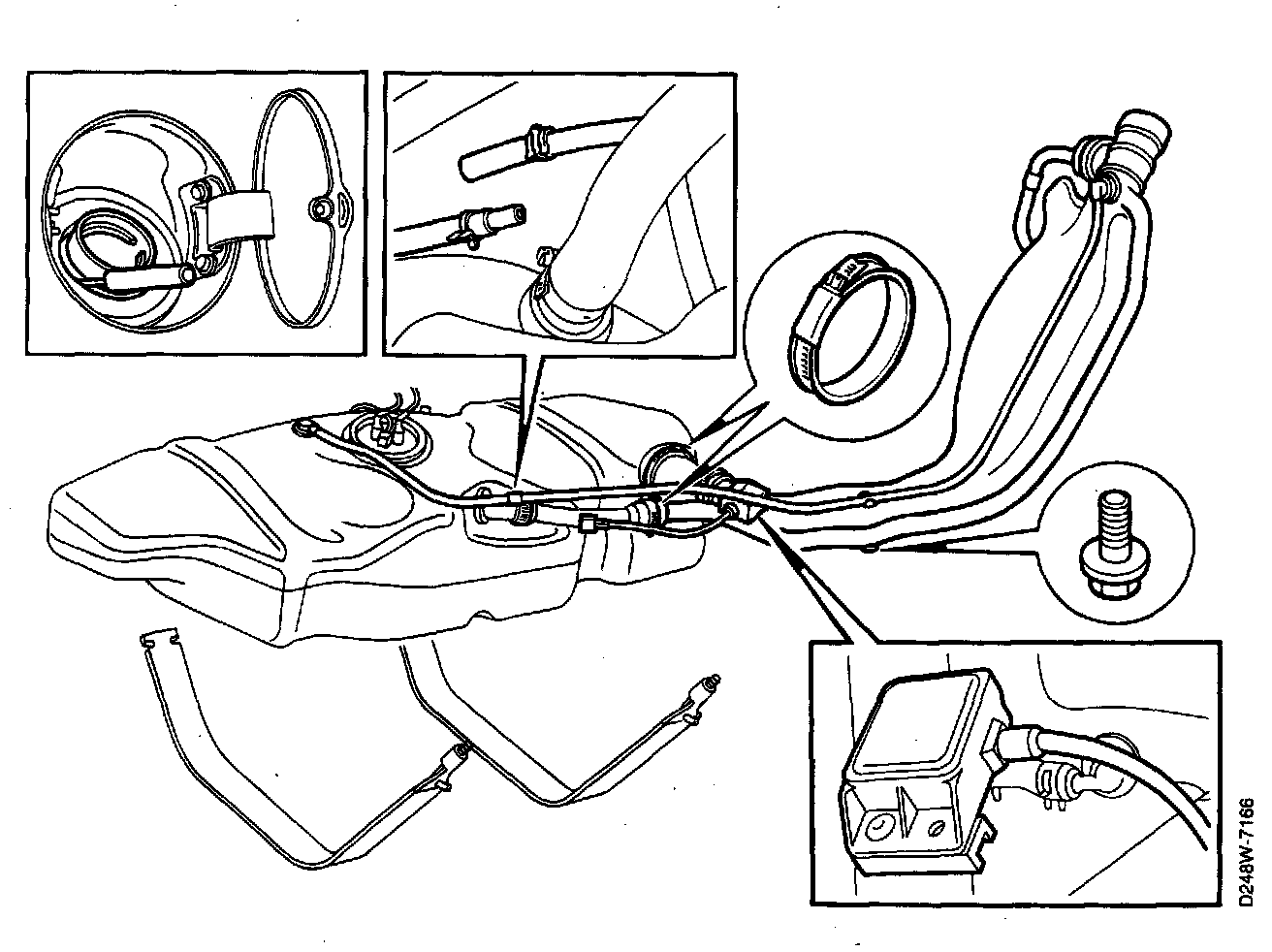 D248W-7166