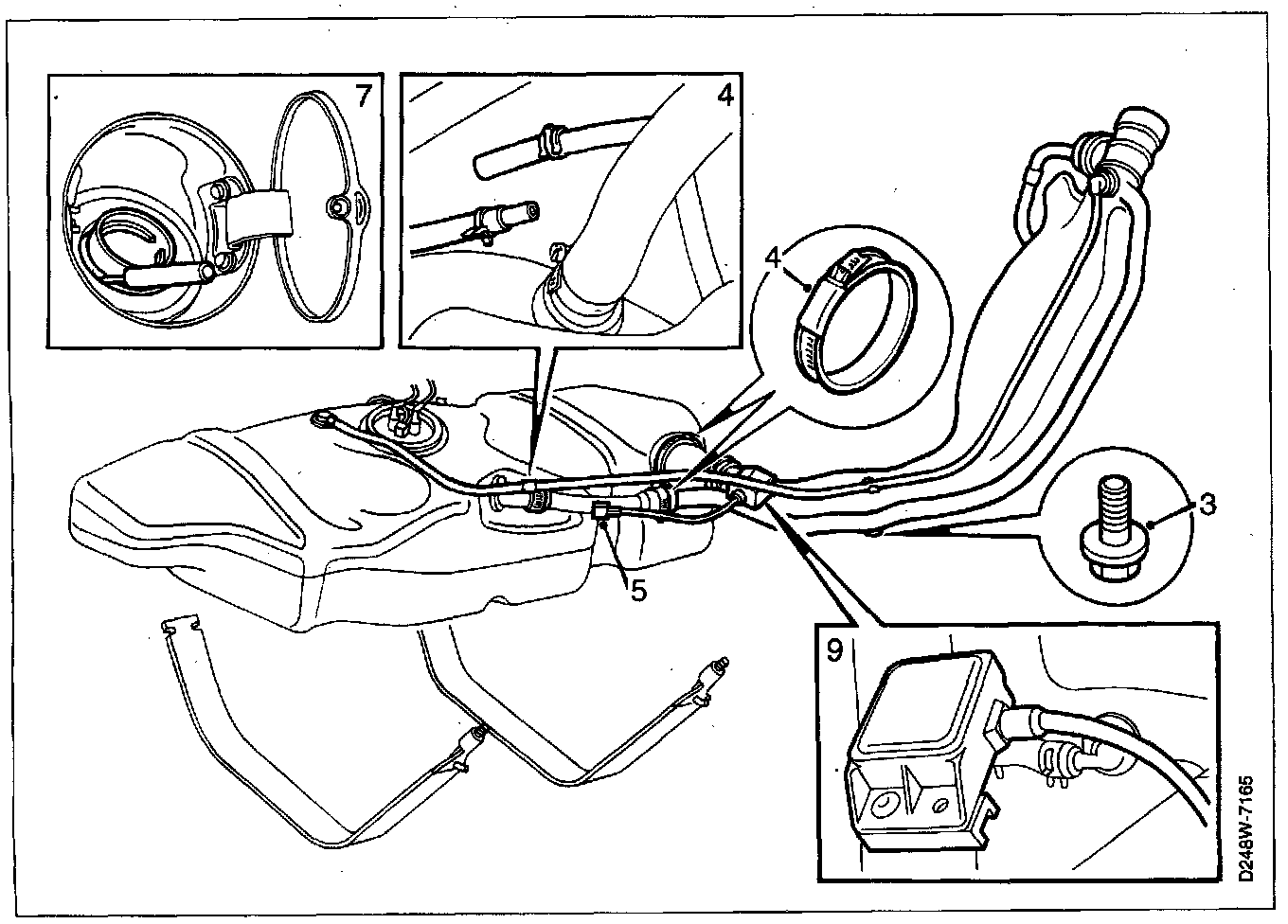 7
4
4
3
5
9
D248W-7165